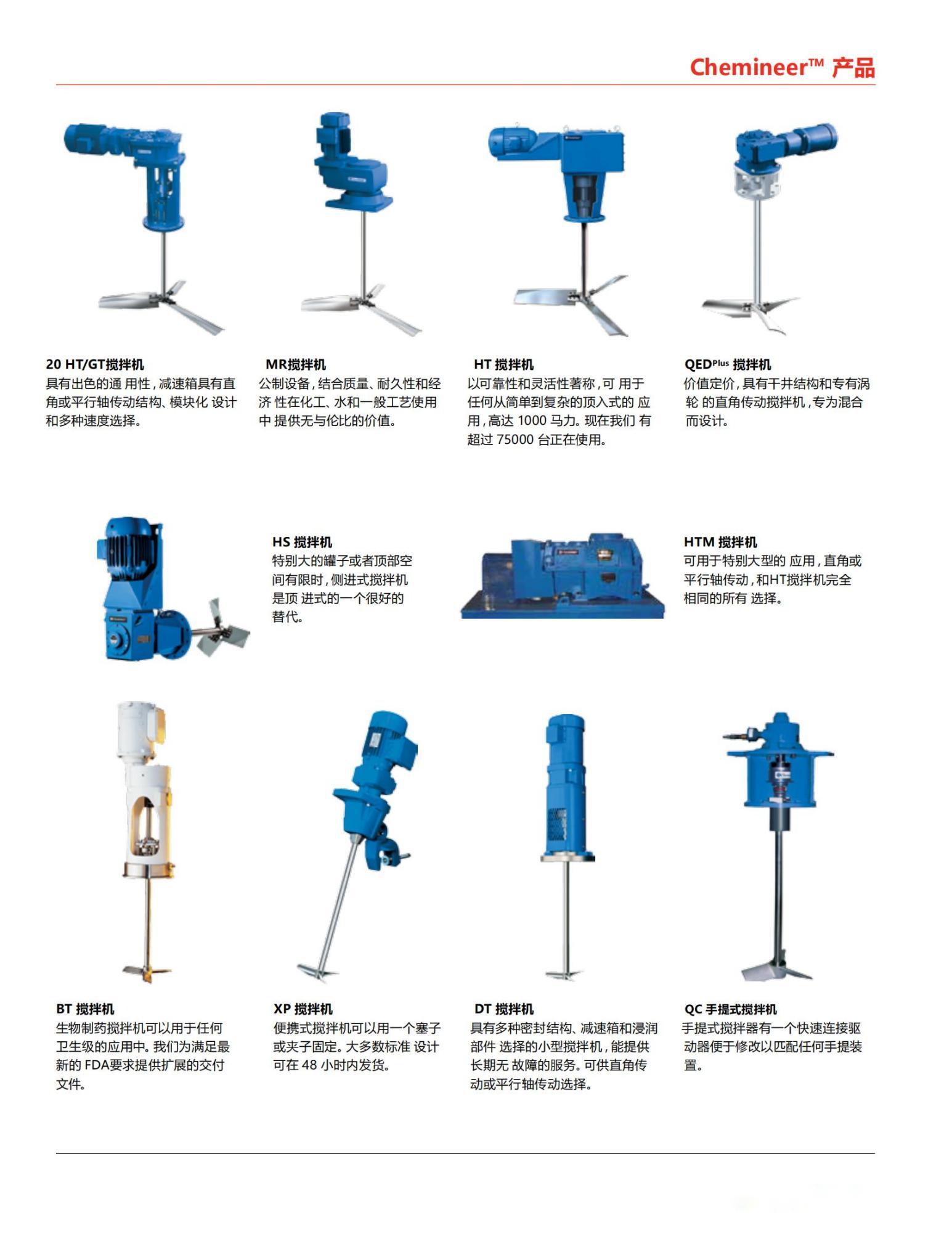 Chemineer™ 产品

20 HT/GT搅拌机
具有出色的通 用性，减速箱具有直角或平行轴传动结构、模块化 设计和多种速度选择。

MR搅拌机
公制设备，结合质量、耐久性和经济 性在化工、水和一般工艺使用中 提供无与伦比的价值。

HT 搅拌机
以可靠性和灵活性著称，可 用于任何从简单到复杂的顶入式的 应用，高达 1000 马力。现在我们 有超过 75000 台正在使用。

QED$^{Plus}$ 搅拌机
价值定价，具有干井结构和专有涡轮 的直角传动搅拌机，专为混合而设计。

HS 搅拌机
特别大的罐子或者顶部空间有限时，侧进式搅拌机是顶 进式的一个很好的替代。

HTM 搅拌机
可用于特别大型的 应用，直角或平行轴传动，和HT搅拌机完全相同的所有 选择。

BT 搅拌机
生物制药搅拌机可以用于任何卫生级的应用中。我们为满足最新的 FDA要求提供扩展的交付文件。

XP 搅拌机
便携式搅拌机可以用一个塞子或夹子固定。大多数标准 设计可在 48 小时内发货。

DT 搅拌机
具有多种密封结构、减速箱和浸润部件 选择的小型搅拌机，能提供长期无 故障的服务。可供直角传动或平行轴传动选择。

QC 手提式搅拌机
手提式搅拌器有一个快速连接驱动器便于修改以匹配任何手提装置。