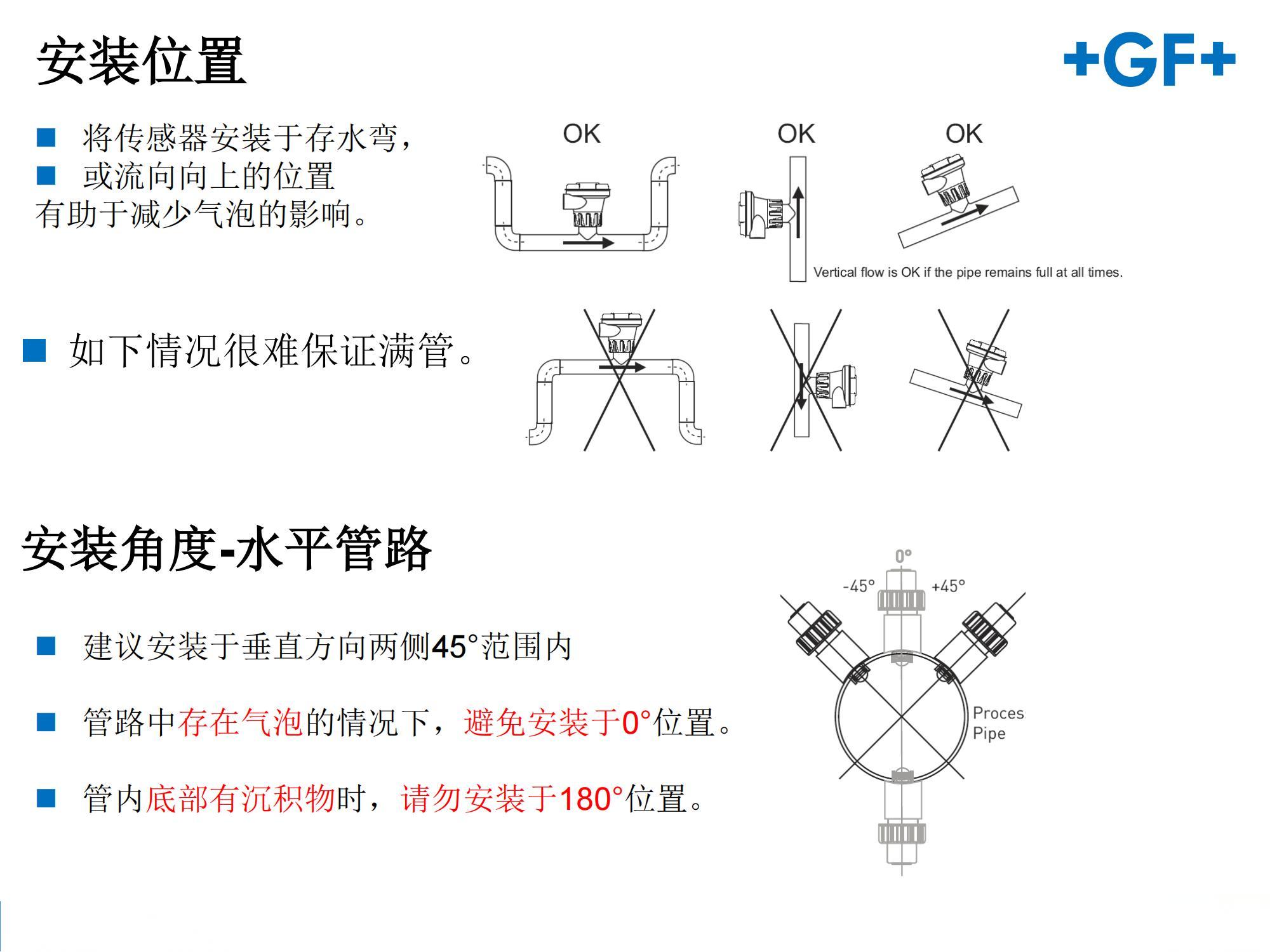 安装位置

+GF+

■ 将传感器安装于存水弯，
■ 或流向向上的位置
有助于减少气泡的影响。

OK

OK

OK

Vertical flow is OK if the pipe remains full at all times.

■ 如下情况很难保证满管。

安装角度-水平管路

■ 建议安装于垂直方向两侧45°范围内

■ 管路中存在气泡的情况下，避免安装于0°位置。

■ 管内底部有沉积物时，请勿安装于180°位置。

0°

-45°

+45°

Proces
Pipe