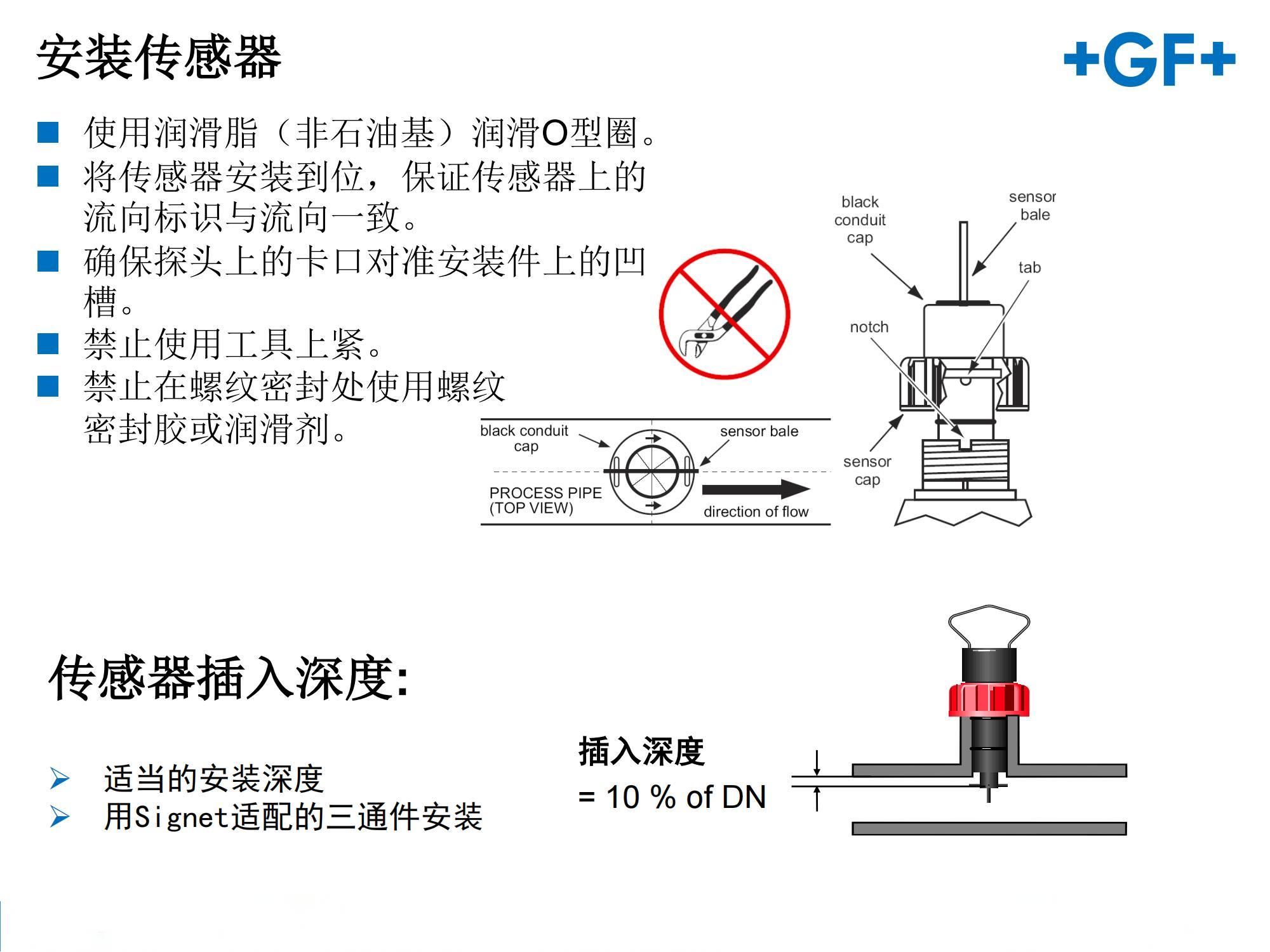 安装传感器

+GF+

■ 使用润滑脂（非石油基）润滑O型圈。
■ 将传感器安装到位，保证传感器上的流向标识与流向一致。
■ 确保探头上的卡口对准安装件上的凹槽。
■ 禁止使用工具上紧。
■ 禁止在螺纹密封处使用螺纹密封胶或润滑剂。

black conduit cap
sensor bale
tab
notch
sensor cap

black conduit cap
sensor bale
PROCESS PIPE (TOP VIEW)
direction of flow

传感器插入深度:

➢ 适当的安装深度
➢ 用Signet适配的三通件安装

插入深度
= 10 % of DN