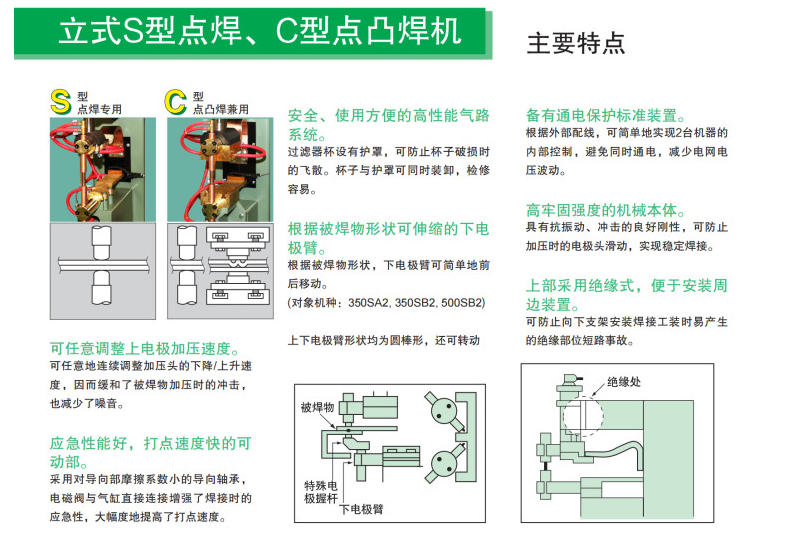 立式S型点焊、C型点凸焊机

主要特点

S 型
点焊专用

C 型
点凸焊兼用

可任意调整上电极加压速度。
可任意地连续调整加压头的下降/上升速度，因而缓和了被焊物加压时的冲击，也减少了噪音。

应急性能好，打点速度快的可动部。
采用对导向部摩擦系数小的导向轴承，电磁阀与气缸直接连接增强了焊接时的应急性，大幅度地提高了打点速度。

安全、使用方便的高性能气路系统。
过滤器杯设有护罩，可防止杯子破损时的飞散。杯子与护罩可同时装卸，检修容易。

根据被焊物形状可伸缩的下电极臂。
根据被焊物形状，下电极臂可简单地前后移动。
(对象机种：350SA2, 350SB2, 500SB2)

上下电极臂形状均为圆棒形，还可转动

被焊物
特殊电极握杆
下电极臂

备有通电保护标准装置。
根据外部配线，可简单地实现2台机器的内部控制，避免同时通电，减少电网电压波动。

高牢固强度的机械本体。
具有抗振动、冲击的良好刚性，可防止加压时的电极头滑动，实现稳定焊接。

上部采用绝缘式，便于安装周边装置。
可防止向下支架安装焊接工装时易产生的绝缘部位短路事故。

绝缘处