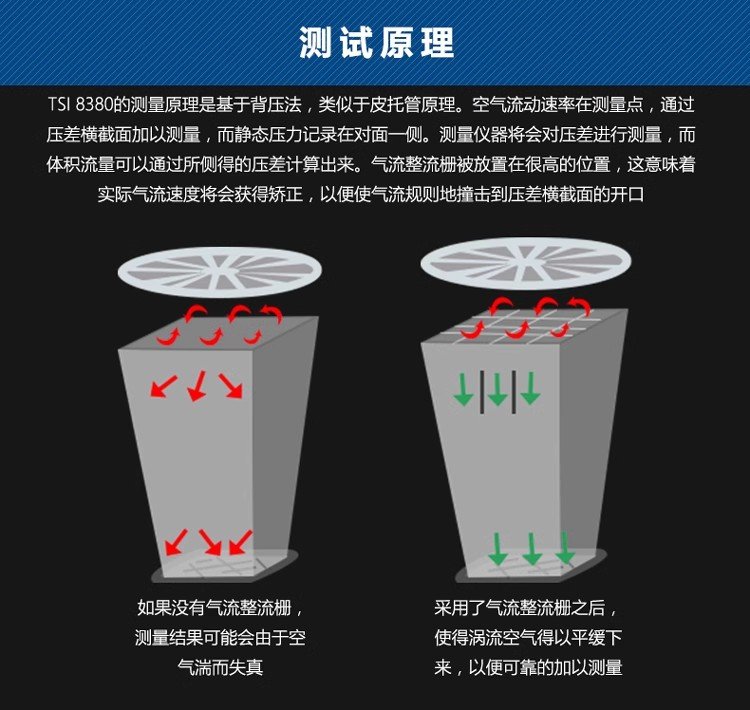 测试原理

TSI 8380的测量原理是基于背压法，类似于皮托管原理。空气流动速率在测量点，通过压差横截面加以测量，而静态压力记录在对面一侧。测量仪器将会对压差进行测量，而体积流量可以通过所侧得的压差计算出来。气流整流栅被放置在很高的位置，这意味着实际气流速度将会获得矫正，以便使气流规则地撞击到压差横截面的开口

如果没有气流整流栅，测量结果可能会由于空气湍而失真

采用了气流整流栅之后，使得涡流空气得以平缓下来，以便可靠的加以测量