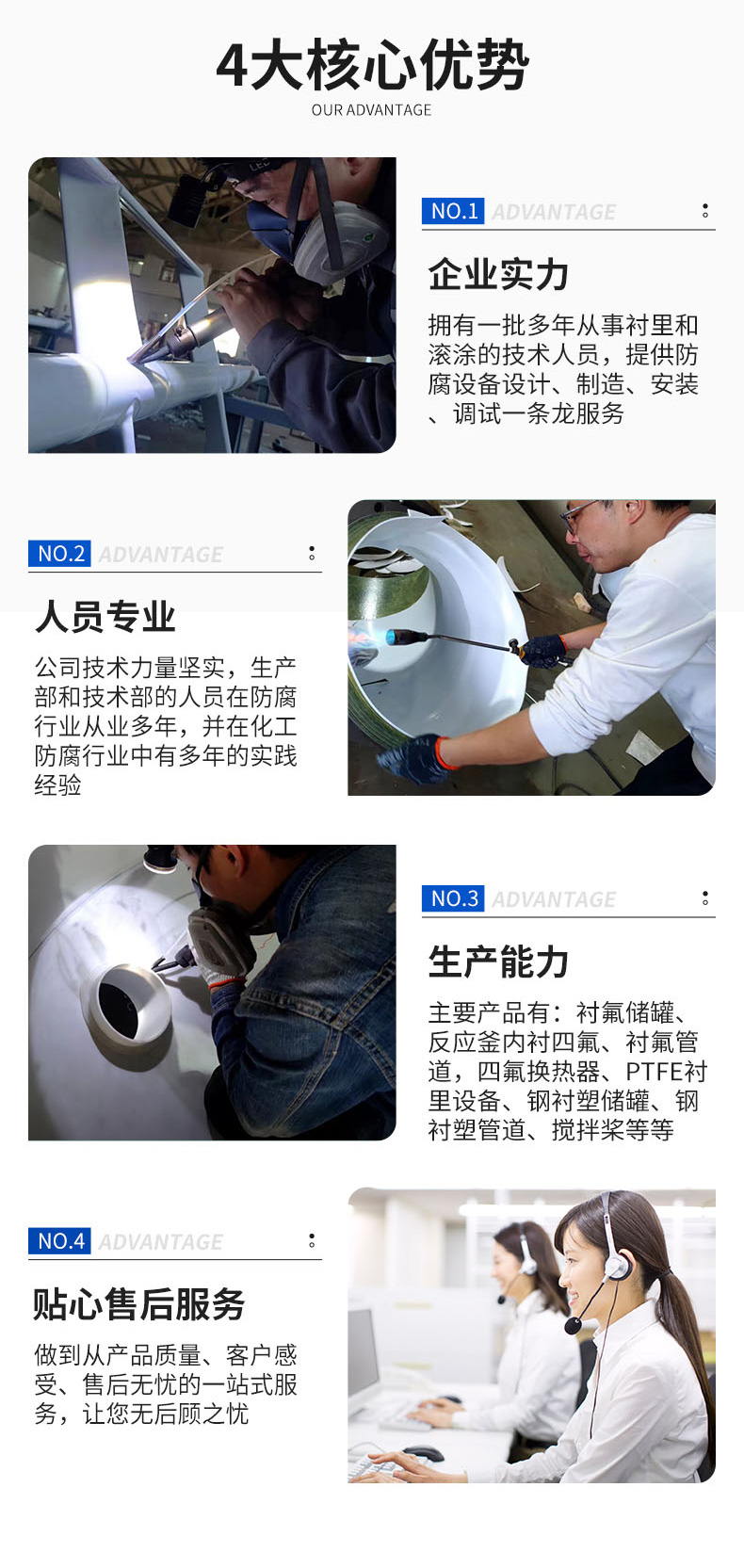 4大核心优势

OUR ADVANTAGE

NO.1 ADVANTAGE

企业实力

拥有一批多年从事衬里和滚涂的技术人员，提供防腐设备设计、制造、安装、调试一条龙服务

NO.2 ADVANTAGE

人员专业

公司技术力量坚实，生产部和技术部的人员在防腐行业从业多年，并在化工防腐行业中有多年的实践经验

NO.3 ADVANTAGE

生产能力

主要产品有：衬氟储罐、反应釜内衬四氟、衬氟管道，四氟换热器、PTFE衬里设备、钢衬塑储罐、钢衬塑管道、搅拌桨等等

NO.4 ADVANTAGE

贴心售后服务

做到从产品质量、客户感受、售后无忧的一站式服务，让您无后顾之忧