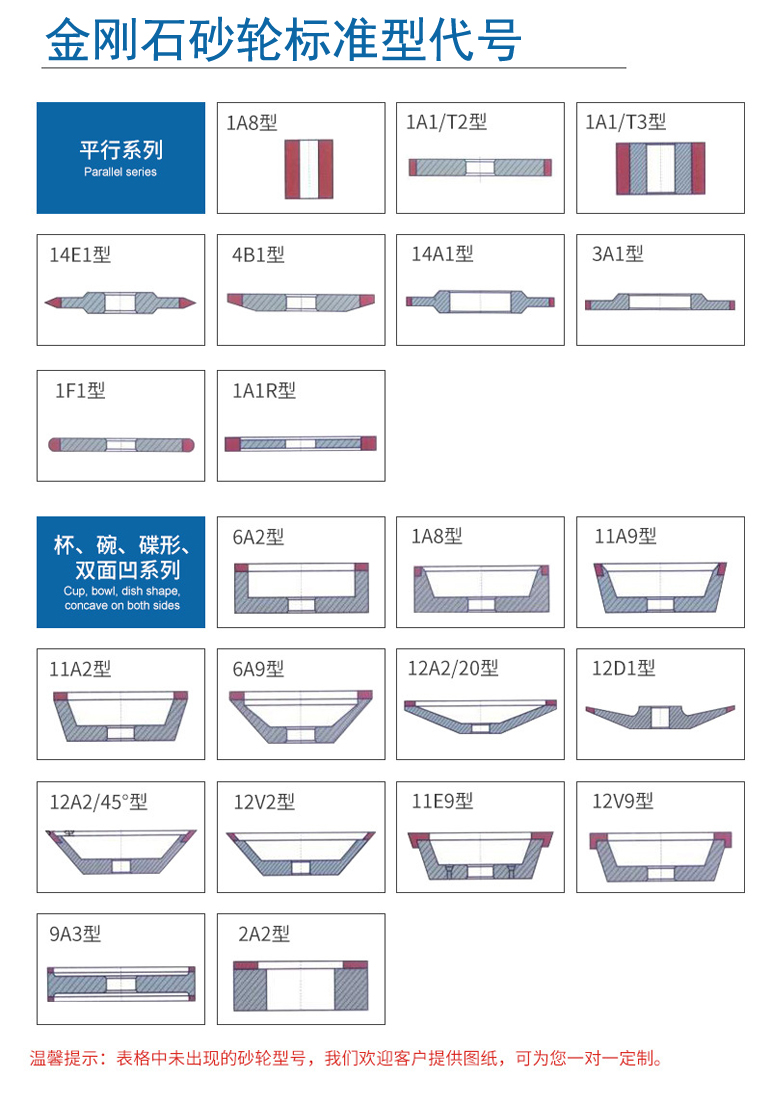 金刚石砂轮标准型代号

平行系列
Parallel series

1A8型

1A1/T2型

1A1/T3型

14E1型

4B1型

14A1型

3A1型

1F1型

1A1R型

杯、碗、碟形、双面凹系列
Cup, bowl, dish shape, concave on both sides

6A2型

1A8型

11A9型

11A2型

6A9型

12A2/20型

12D1型

12A2/45°型

12V2型

11E9型

12V9型

9A3型

2A2型

温馨提示：表格中未出现的砂轮型号，我们欢迎客户提供图纸，可为您一对一定制。