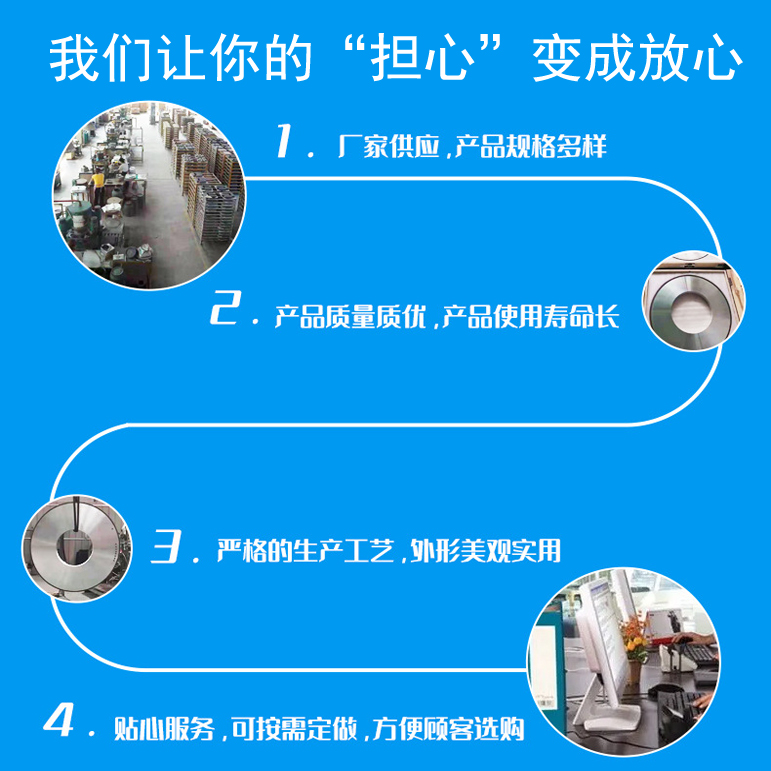 我们让你的“担心”变成放心

1. 厂家供应，产品规格多样

2. 产品质量质优，产品使用寿命长

3. 严格的生产工艺，外形美观实用

4. 贴心服务，可按需定做，方便顾客选购