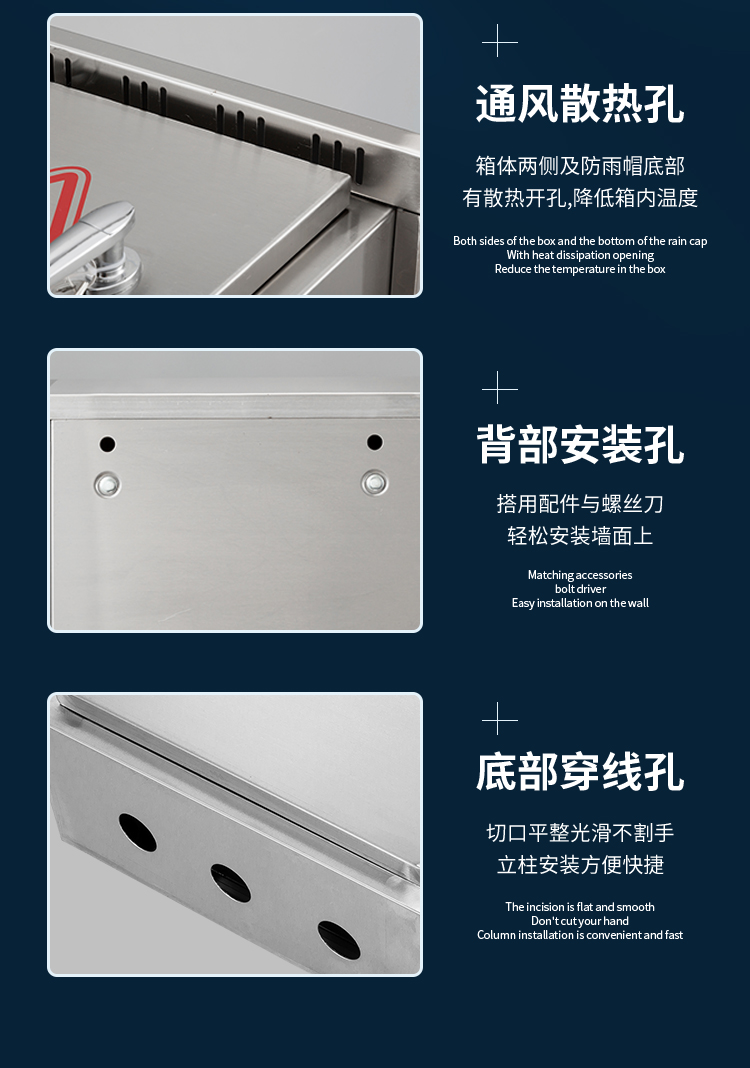 通风散热孔

箱体两侧及防雨帽底部
有散热开孔,降低箱内温度

Both sides of the box and the bottom of the rain cap
With heat dissipation opening
Reduce the temperature in the box

背部安装孔

搭用配件与螺丝刀
轻松安装墙面上

Matching accessories
bolt driver
Easy installation on the wall

底部穿线孔

切口平整光滑不割手
立柱安装方便快捷

The incision is flat and smooth
Don't cut your hand
Column installation is convenient and fast