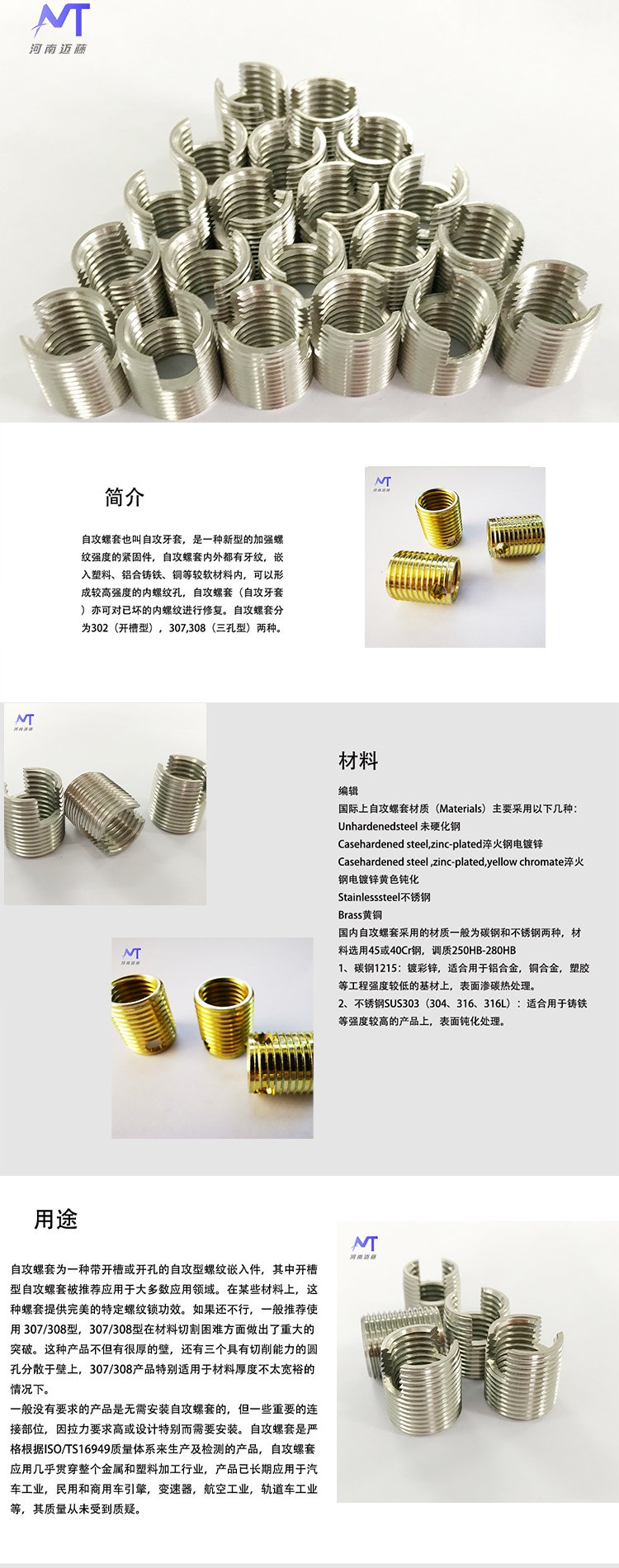 MT
河南迈藤

简介

自攻螺套也叫自攻牙套，是一种新型的加强螺纹强度的紧固件，自攻螺套内外都有牙纹，嵌入塑料、铝合铸铁、铜等较软材料内，可以形成较高强度的内螺纹孔，自攻螺套（自攻牙套）亦可对已坏的内螺纹进行修复。自攻螺套分为302（开槽型），307,308（三孔型）两种。

MT
河南迈藤

MT
河南迈藤

材料

编辑
国际上自攻螺套材质（Materials）主要采用以下几种：
Unhardenedsteel 未硬化钢
Casehardened steel,zinc-plated淬火钢电镀锌
Casehardened steel ,zinc-plated,yellow chromate淬火钢电镀锌黄色钝化
Stainlesssteel不锈钢
Brass黄铜
国内自攻螺套采用的材质一般为碳钢和不锈钢两种，材料选用45或40Cr钢，调质250HB-280HB
1、碳钢1215：镀彩锌，适合用于铝合金，铜合金，塑胶等工程强度较低的基材上，表面渗碳热处理。
2、不锈钢SUS303（304、316、316L）：适合用于铸铁等强度较高的产品上，表面钝化处理。

MT
河南迈藤

用途

自攻螺套为一种带开槽或开孔的自攻型螺纹嵌入件，其中开槽型自攻螺套被推荐应用于大多数应用领域。在某些材料上，这种螺套提供完美的特定螺纹锁功效。如果还不行，一般推荐使用 307/308型，307/308型在材料切割困难方面做出了重大的突破。这种产品不但有很厚的壁，还有三个具有切削能力的圆孔分散于壁上，307/308产品特别适用于材料厚度不太宽裕的情况下。
一般没有要求的产品是无需安装自攻螺套的，但一些重要的连接部位，因拉力要求高或设计特别而需要安装。自攻螺套是严格根据ISO/TS16949质量体系来生产及检测的产品，自攻螺套应用几乎贯穿整个金属和塑料加工行业，产品已长期应用于汽车工业，民用和商用车引擎，变速器，航空工业，轨道车工业等，其质量从未受到质疑。

MT
河南迈藤