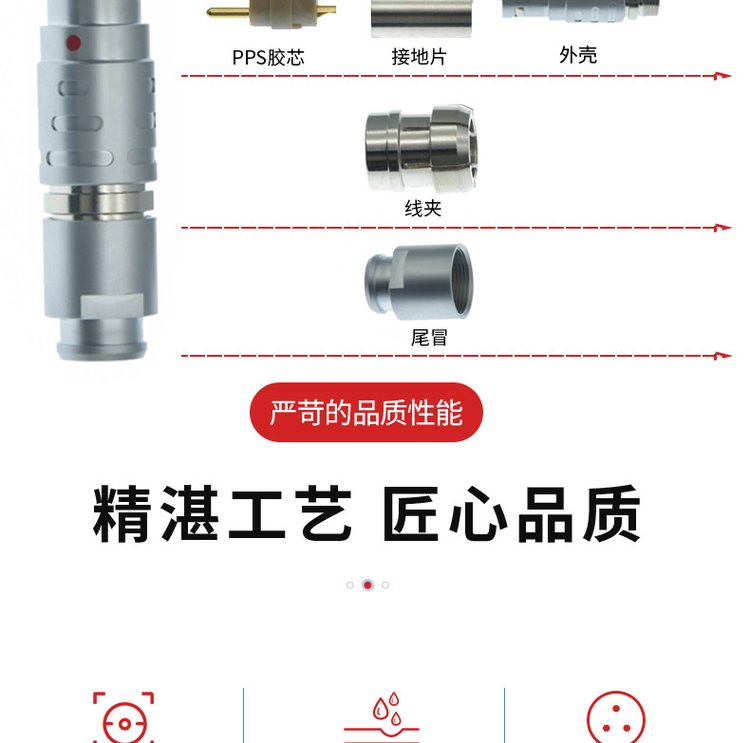 PPS胶芯

接地片

外壳

线夹

尾冒

严苛的品质性能

精湛工艺 匠心品质