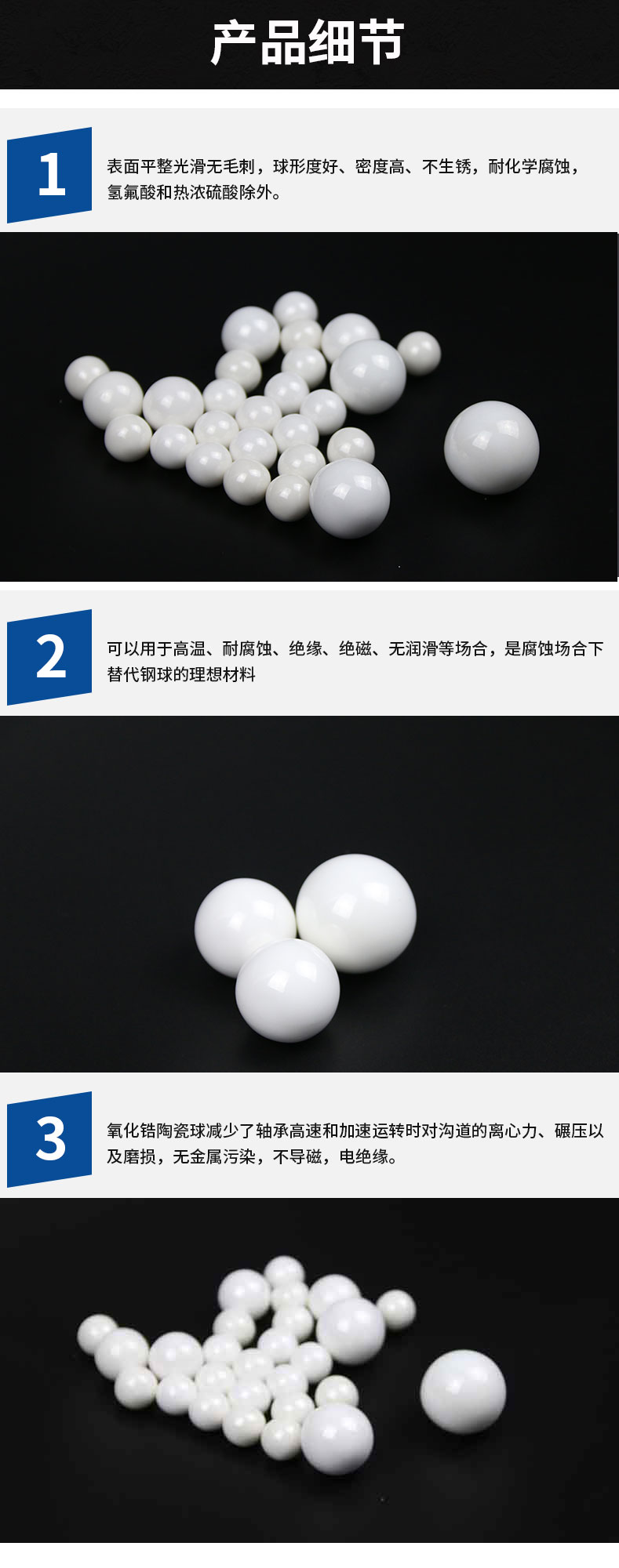 产品细节

1

表面平整光滑无毛刺，球形度好、密度高、不生锈，耐化学腐蚀，氢氟酸和热浓硫酸除外。

2

可以用于高温、耐腐蚀、绝缘、绝磁、无润滑等场合，是腐蚀场合下替代钢球的理想材料

3

氧化锆陶瓷球减少了轴承高速和加速运转时对沟道的离心力、碾压以及磨损，无金属污染，不导磁，电绝缘。