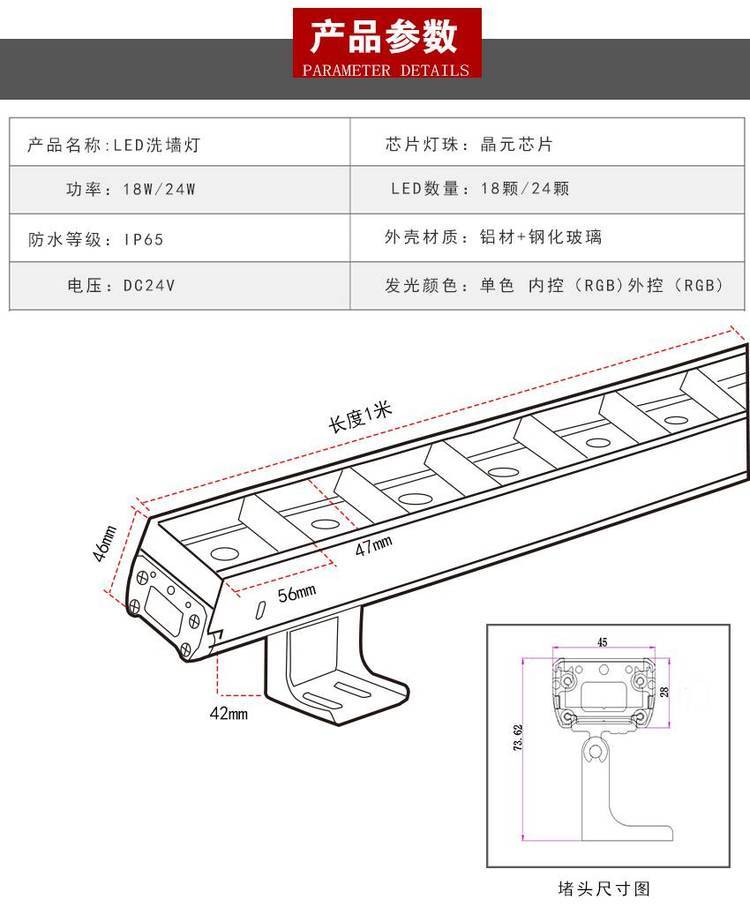 产品参数
PARAMETER DETAILS

| 产品名称：LED洗墙灯 | 芯片灯珠：晶元芯片 |
|---|---|
| 功率：18W/24W | LED数量：18颗/24颗 |
| 防水等级：IP65 | 外壳材质：铝材+钢化玻璃 |
| 电压：DC24V | 发光颜色：单色 内控（RGB）外控（RGB） |

长度1米
46mm
47mm
56mm
42mm

45
28
73.62

堵头尺寸图