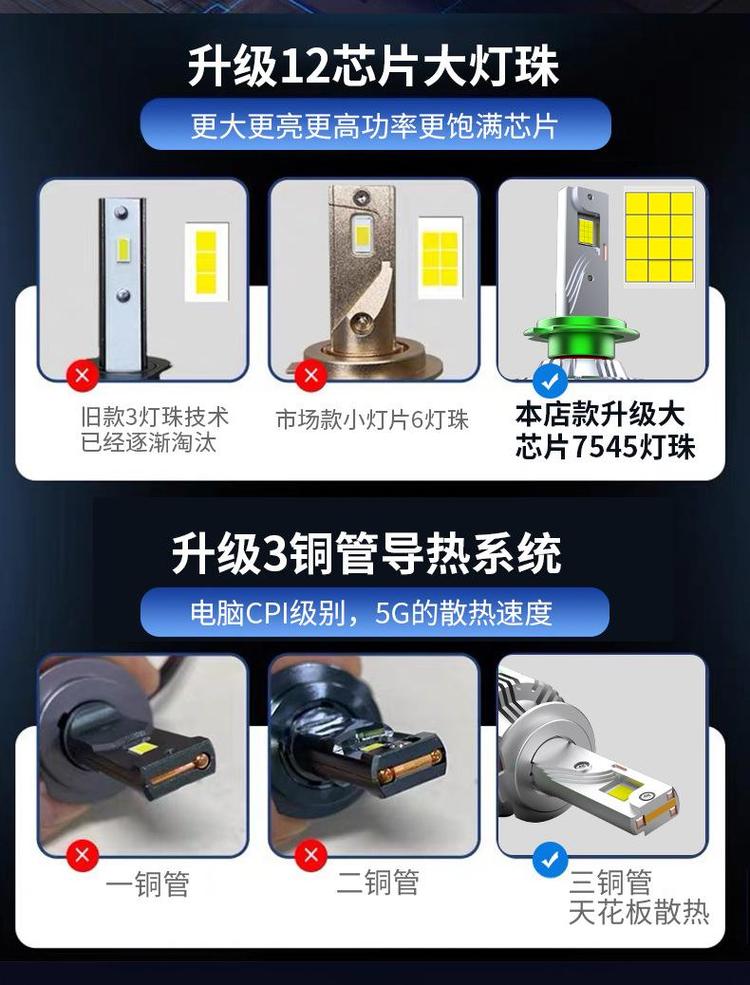 升级12芯片大灯珠

更大更亮更高功率更饱满芯片

旧款3灯珠技术已经逐渐淘汰

市场款小灯片6灯珠

本店款升级大芯片7545灯珠

升级3铜管导热系统

电脑CPI级别，5G的散热速度

一铜管

二铜管

三铜管
天花板散热