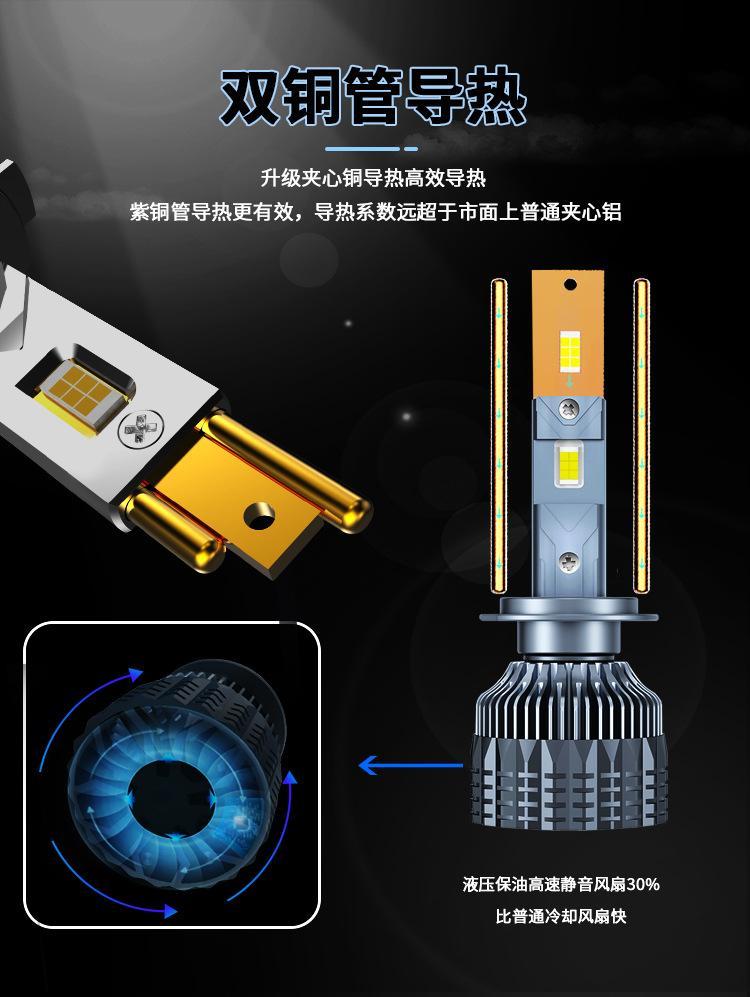 双铜管导热

升级夹心铜导热高效导热
紫铜管导热更有效，导热系数远超于市面上普通夹心铝

液压保油高速静音风扇30%
比普通冷却风扇快