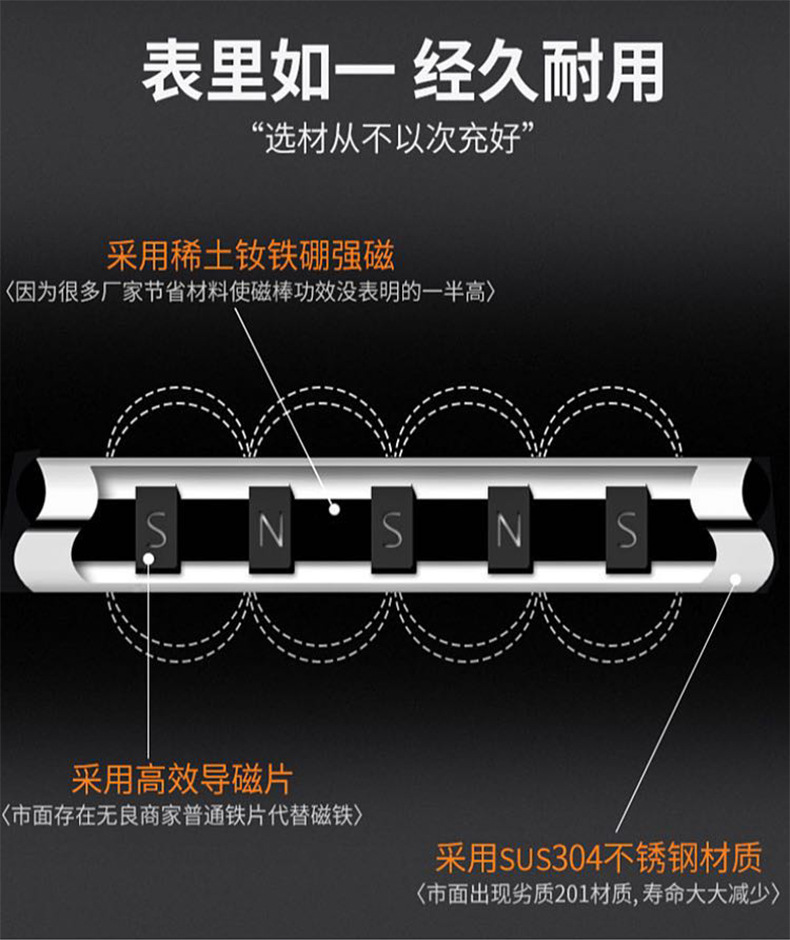 表里如一 经久耐用

“选材从不以次充好”

采用稀土钕铁硼强磁

〈因为很多厂家节省材料使磁棒功效没表明的一半高〉

S N S N S

采用高效导磁片

〈市面存在无良商家普通铁片代替磁铁〉

采用SUS304不锈钢材质

〈市面出现劣质201材质，寿命大大减少〉