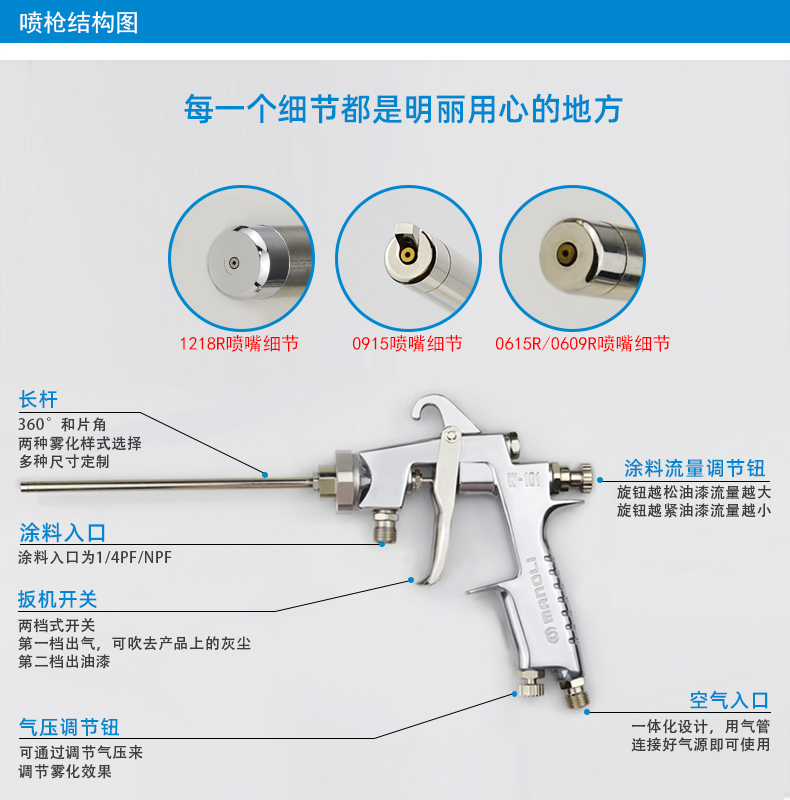 喷枪结构图

每一个细节都是明丽用心的地方

1218R喷嘴细节

0915喷嘴细节

0615R/0609R喷嘴细节

长杆
360°和片角
两种雾化样式选择
多种尺寸定制

涂料入口
涂料入口为1/4PF/NPF

扳机开关
两档式开关
第一档出气，可吹去产品上的灰尘
第二档出油漆

气压调节钮
可通过调节气压来
调节雾化效果

涂料流量调节钮
旋钮越松油漆流量越大
旋钮越紧油漆流量越小

空气入口
一体化设计，用气管
连接好气源即可使用

W-101

MANOLI