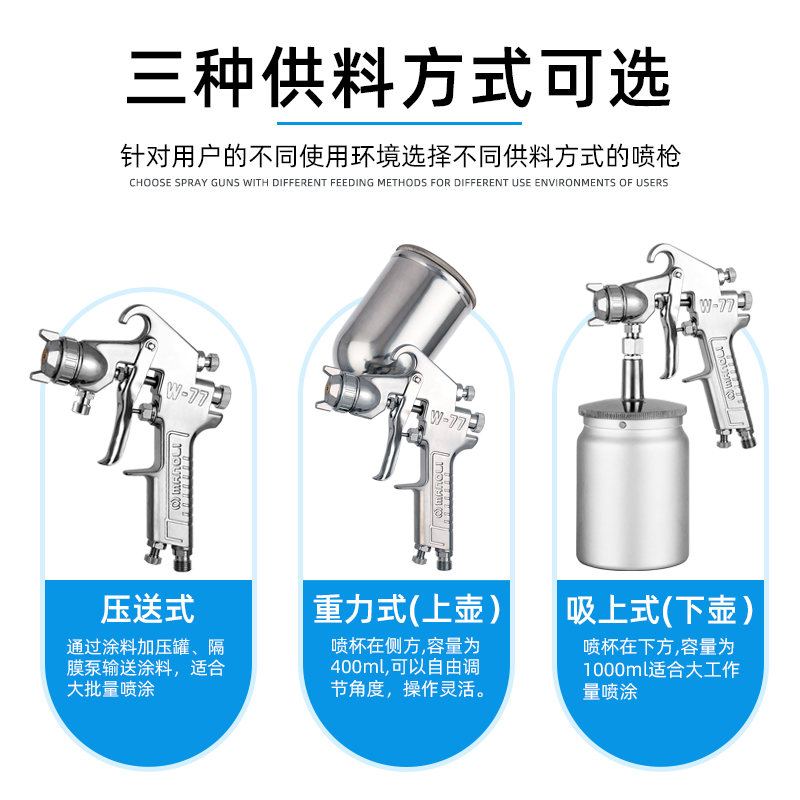 三种供料方式可选

针对用户的不同使用环境选择不同供料方式的喷枪

CHOOSE SPRAY GUNS WITH DIFFERENT FEEDING METHODS FOR DIFFERENT USE ENVIRONMENTS OF USERS

W-77

W-77

W-77

压送式

通过涂料加压罐、隔膜泵输送涂料，适合大批量喷涂

重力式(上壶)

喷杯在侧方,容量为400ml,可以自由调节角度，操作灵活。

吸上式(下壶)

喷杯在下方,容量为1000ml适合大工作量喷涂