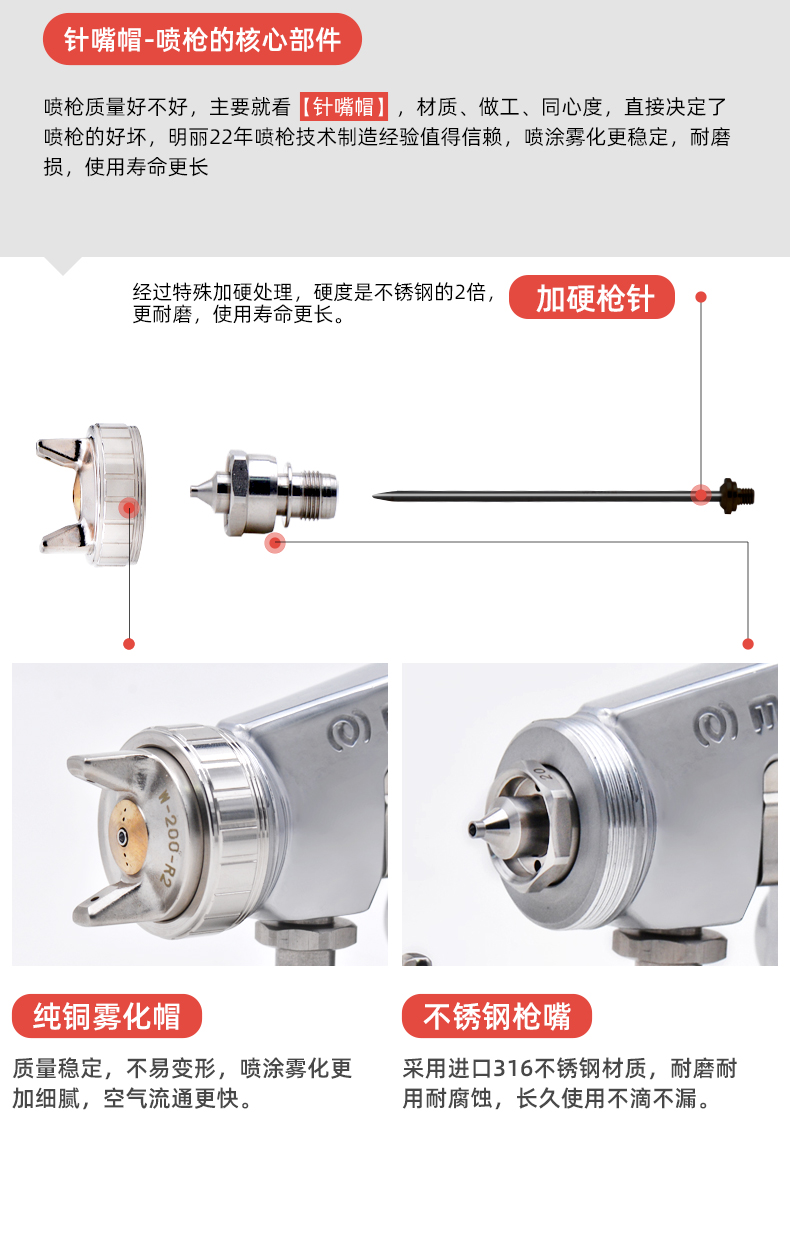 针嘴帽-喷枪的核心部件

喷枪质量好不好，主要就看【针嘴帽】，材质、做工、同心度，直接决定了喷枪的好坏，明丽22年喷枪技术制造经验值得信赖，喷涂雾化更稳定，耐磨损，使用寿命更长

经过特殊加硬处理，硬度是不锈钢的2倍，更耐磨，使用寿命更长。

加硬枪针

W-200-R2

20

纯铜雾化帽

质量稳定，不易变形，喷涂雾化更加细腻，空气流通更快。

不锈钢枪嘴

采用进口316不锈钢材质，耐磨耐用耐腐蚀，长久使用不滴不漏。