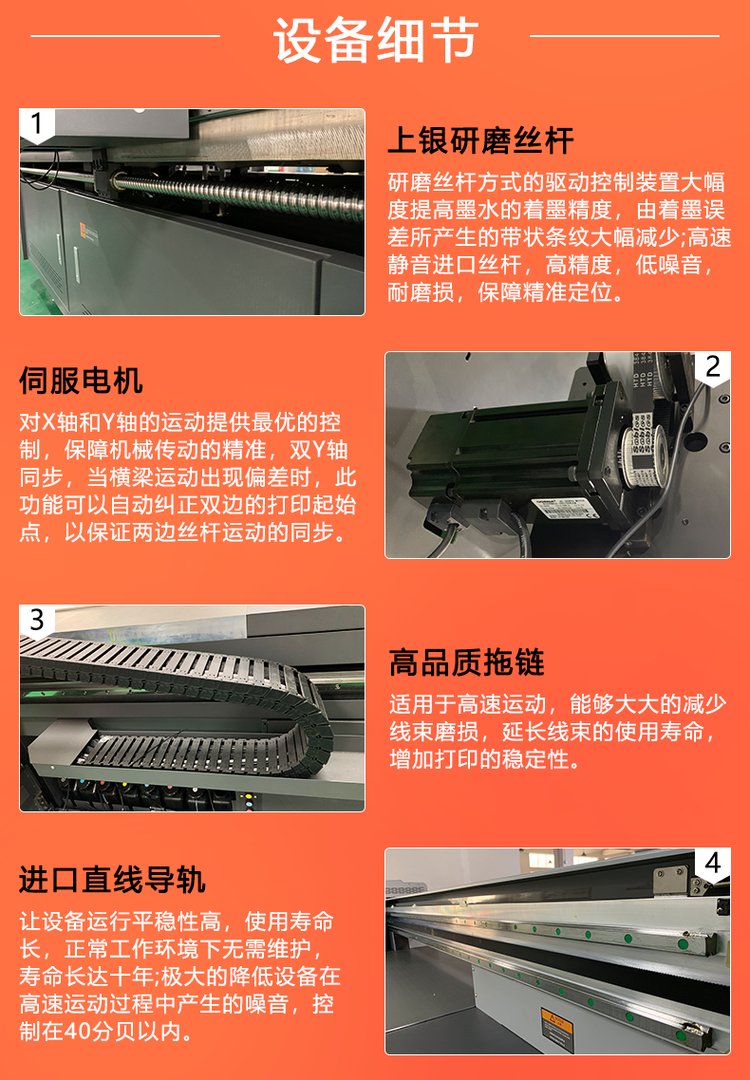 设备细节

1

上银研磨丝杆

研磨丝杆方式的驱动控制装置大幅度提高墨水的着墨精度，由着墨误差所产生的带状条纹大幅减少;高速静音进口丝杆，高精度，低噪音，耐磨损，保障精准定位。

伺服电机

对X轴和Y轴的运动提供最优的控制，保障机械传动的精准，双Y轴同步，当横梁运动出现偏差时，此功能可以自动纠正双边的打印起始点，以保证两边丝杆运动的同步。

2

3

高品质拖链

适用于高速运动，能够大大的减少线束磨损，延长线束的使用寿命，增加打印的稳定性。

进口直线导轨

让设备运行平稳性高，使用寿命长，正常工作环境下无需维护，寿命长达十年;极大的降低设备在高速运动过程中产生的噪音，控制在40分贝以内。

4