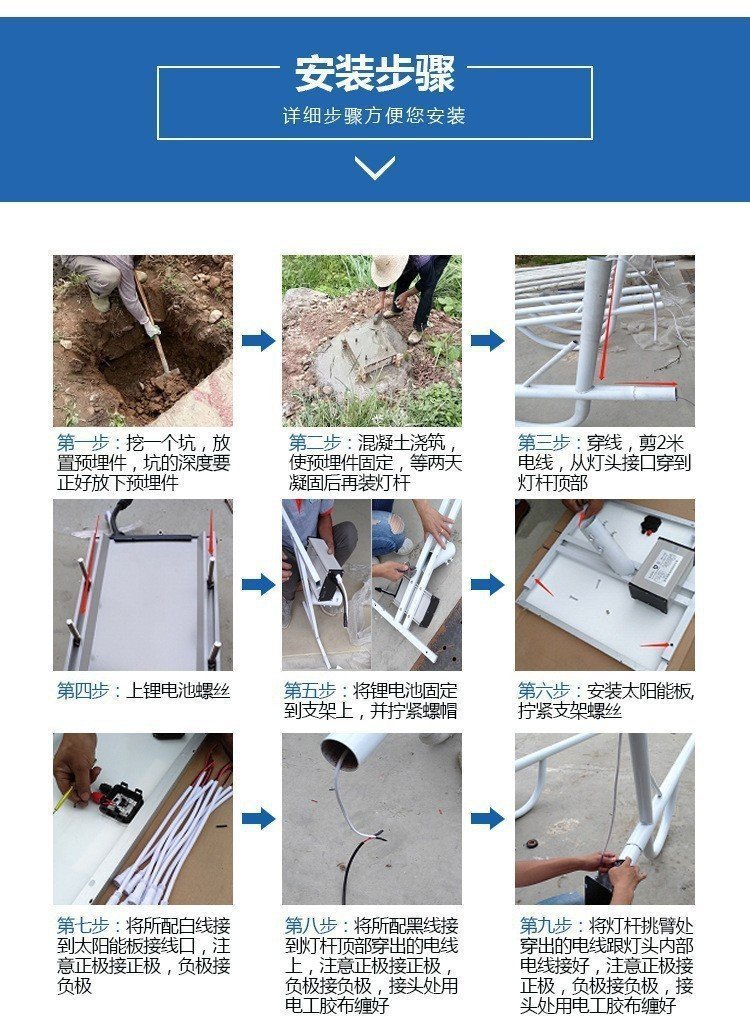 安装步骤
详细步骤方便您安装

第一步：挖一个坑，放置预埋件，坑的深度要正好放下预埋件

第二步：混凝土浇筑，使预埋件固定，等两天凝固后再装灯杆

第三步：穿线，剪2米电线，从灯头接口穿到灯杆顶部

第四步：上锂电池螺丝

第五步：将锂电池固定到支架上，并拧紧螺帽

第六步：安装太阳能板，拧紧支架螺丝

第七步：将所配白线接到太阳能板接线口，注意正极接正极，负极接负极

第八步：将所配黑线接到灯杆顶部穿出的电线上，注意正极接正极，负极接负极，接头处用电工胶布缠好

第九步：将灯杆挑臂处穿出的电线跟灯头内部电线接好，注意正极接正极，负极接负极，接头处用电工胶布缠好