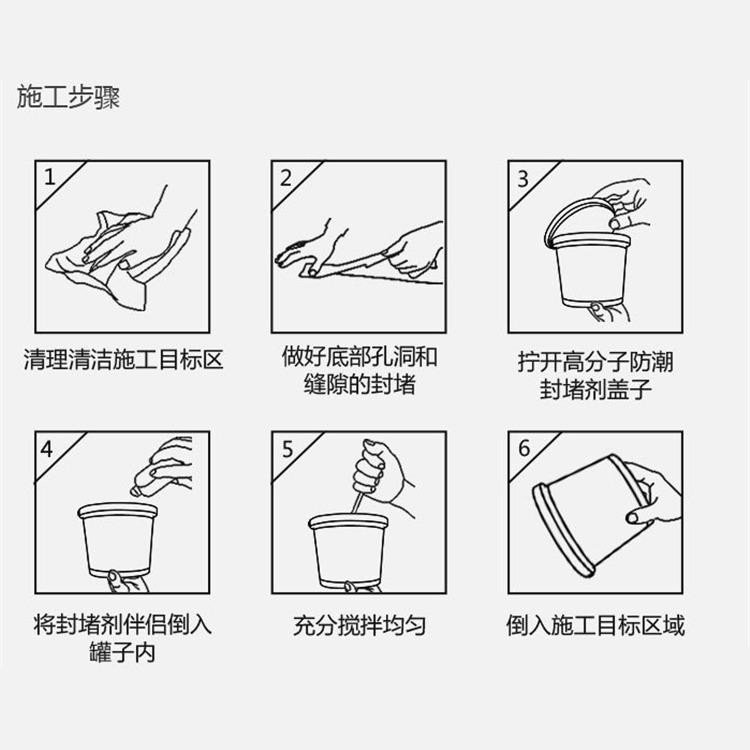 施工步骤

1
清理清洁施工目标区

2
做好底部孔洞和缝隙的封堵

3
拧开高分子防潮封堵剂盖子

4
将封堵剂伴侣倒入罐子内

5
充分搅拌均匀

6
倒入施工目标区域