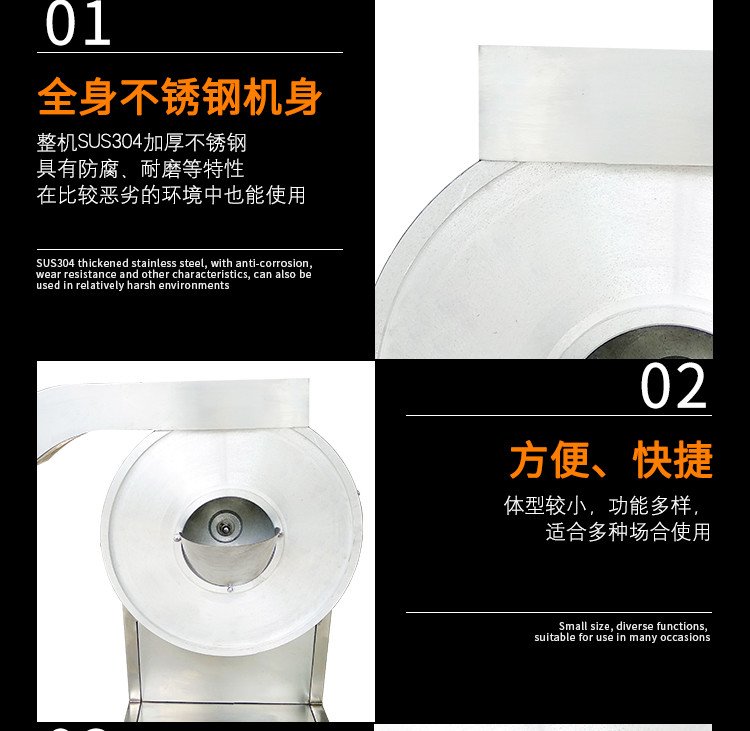 01

全身不锈钢机身

整机SUS304加厚不锈钢
具有防腐、耐磨等特性
在比较恶劣的环境中也能使用

SUS304 thickened stainless steel, with anti-corrosion, wear resistance and other characteristics, can also be used in relatively harsh environments

02

方便、快捷

体型较小，功能多样，
适合多种场合使用

Small size, diverse functions, suitable for use in many occasions