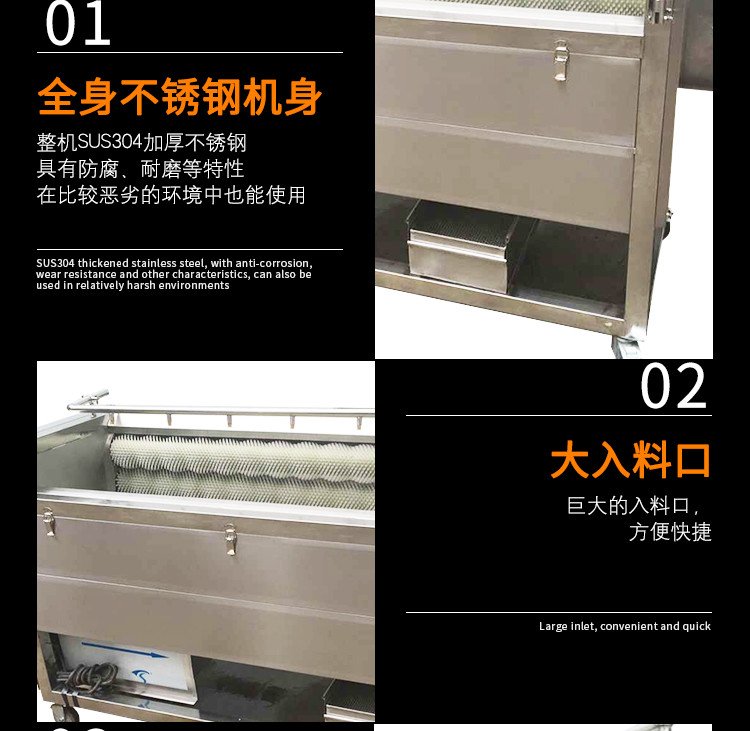 01

全身不锈钢机身

整机SUS304加厚不锈钢
具有防腐、耐磨等特性
在比较恶劣的环境中也能使用

SUS304 thickened stainless steel, with anti-corrosion, wear resistance and other characteristics, can also be used in relatively harsh environments

02

大入料口

巨大的入料口，
方便快捷

Large inlet, convenient and quick