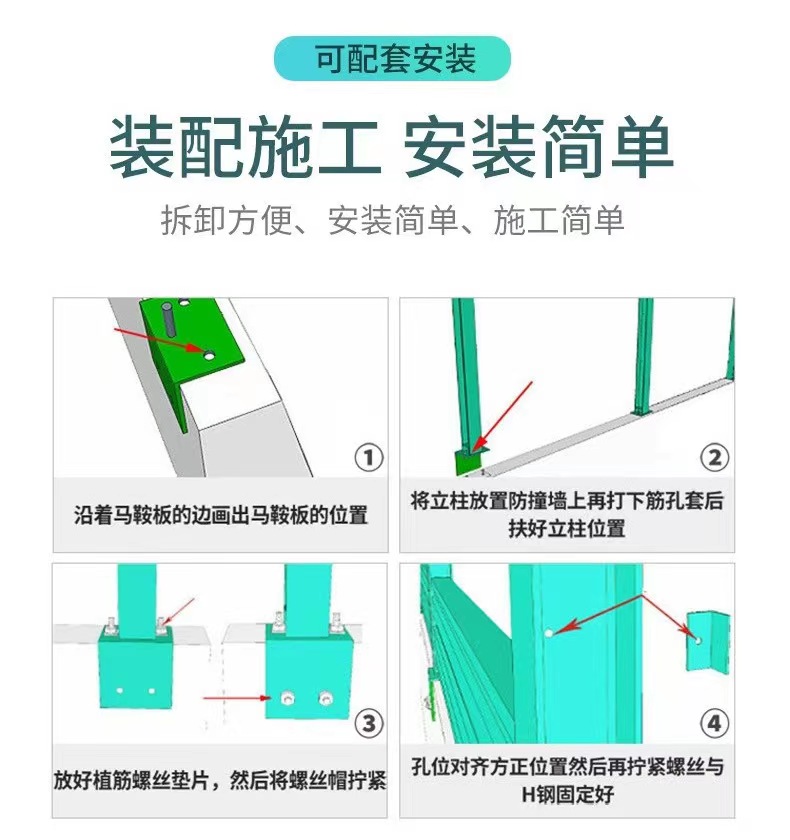 可配套安装

装配施工 安装简单

拆卸方便、安装简单、施工简单

①

沿着马鞍板的边画出马鞍板的位置

②

将立柱放置防撞墙上再打下筋孔套后扶好立柱位置

③

放好植筋螺丝垫片，然后将螺丝帽拧紧

④

孔位对齐方正位置然后再拧紧螺丝与H钢固定好