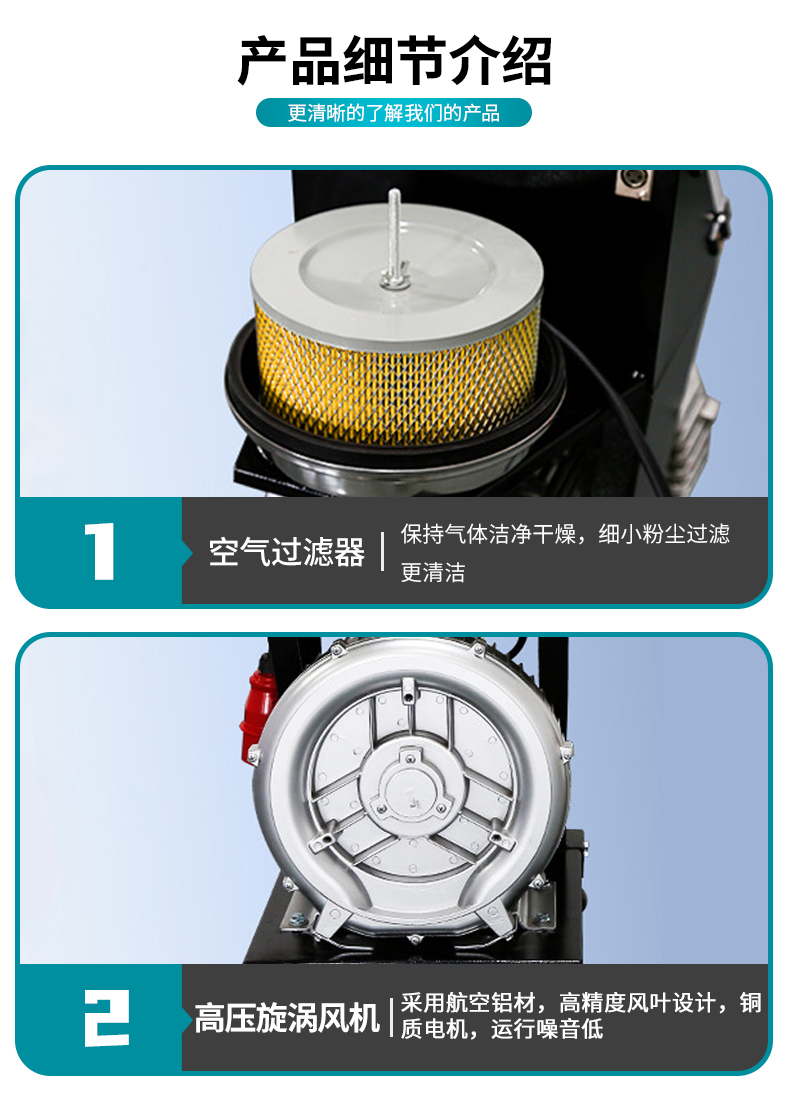 产品细节介绍

更清晰的了解我们的产品

1

空气过滤器

保持气体洁净干燥，细小粉尘过滤更清洁

2

高压旋涡风机

采用航空铝材，高精度风叶设计，铜质电机，运行噪音低