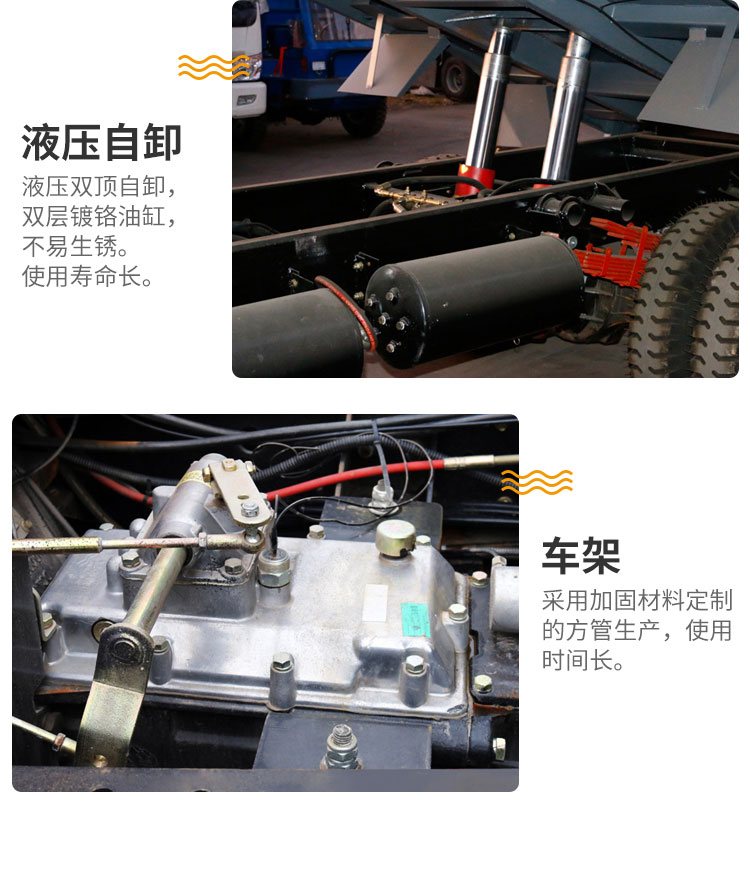 液压自卸

液压双顶自卸，双层镀铬油缸，不易生锈。使用寿命长。

车架

采用加固材料定制的方管生产，使用时间长。