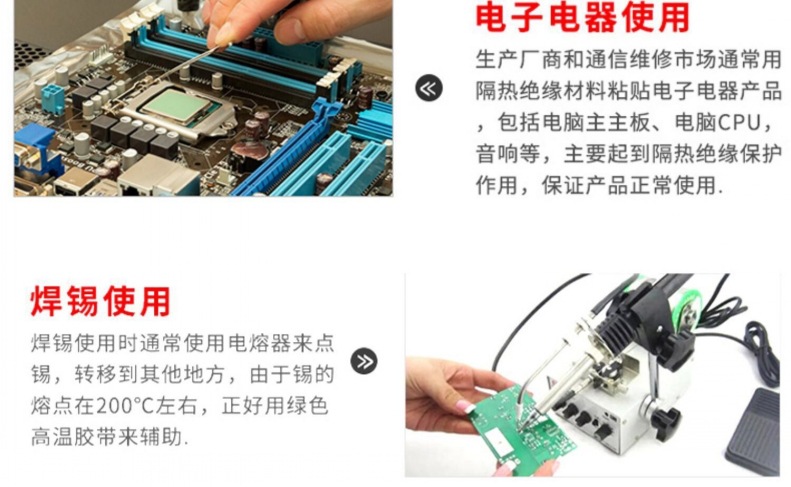 电子电器使用

生产厂商和通信维修市场通常用隔热绝缘材料粘贴电子电器产品，包括电脑主主板、电脑CPU，音响等，主要起到隔热绝缘保护作用，保证产品正常使用.

焊锡使用

焊锡使用时通常使用电熔器来点锡，转移到其他地方，由于锡的熔点在200°C左右，正好用绿色高温胶带来辅助.