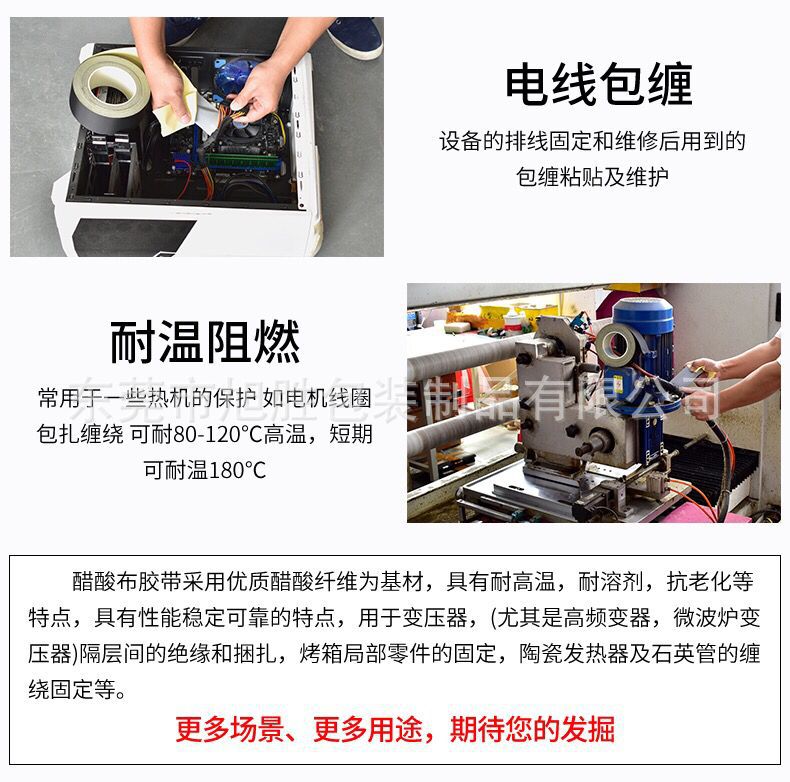 电线包缠

设备的排线固定和维修后用到的包缠粘贴及维护

耐温阻燃

常用于一些热机的保护 如电机线圈包扎缠绕 可耐80-120°C高温，短期可耐温180°C

东莞市旭胜包装制品有限公司

醋酸布胶带采用优质醋酸纤维为基材，具有耐高温，耐溶剂，抗老化等特点，具有性能稳定可靠的特点，用于变压器，(尤其是高频变器，微波炉变压器)隔层间的绝缘和捆扎，烤箱局部零件的固定，陶瓷发热器及石英管的缠绕固定等。

更多场景、更多用途，期待您的发掘