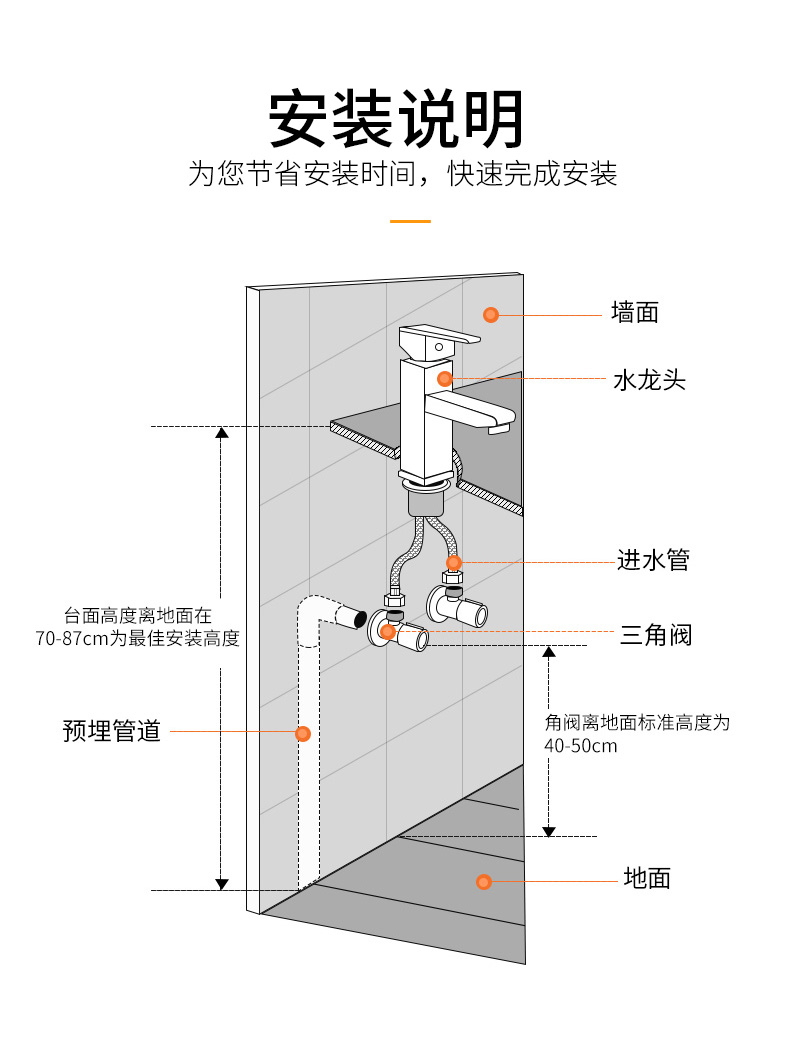 安装说明

为您节省安装时间，快速完成安装

墙面

水龙头

进水管

台面高度离地面在70-87cm为最佳安装高度

三角阀

预埋管道

角阀离地面标准高度为40-50cm

地面