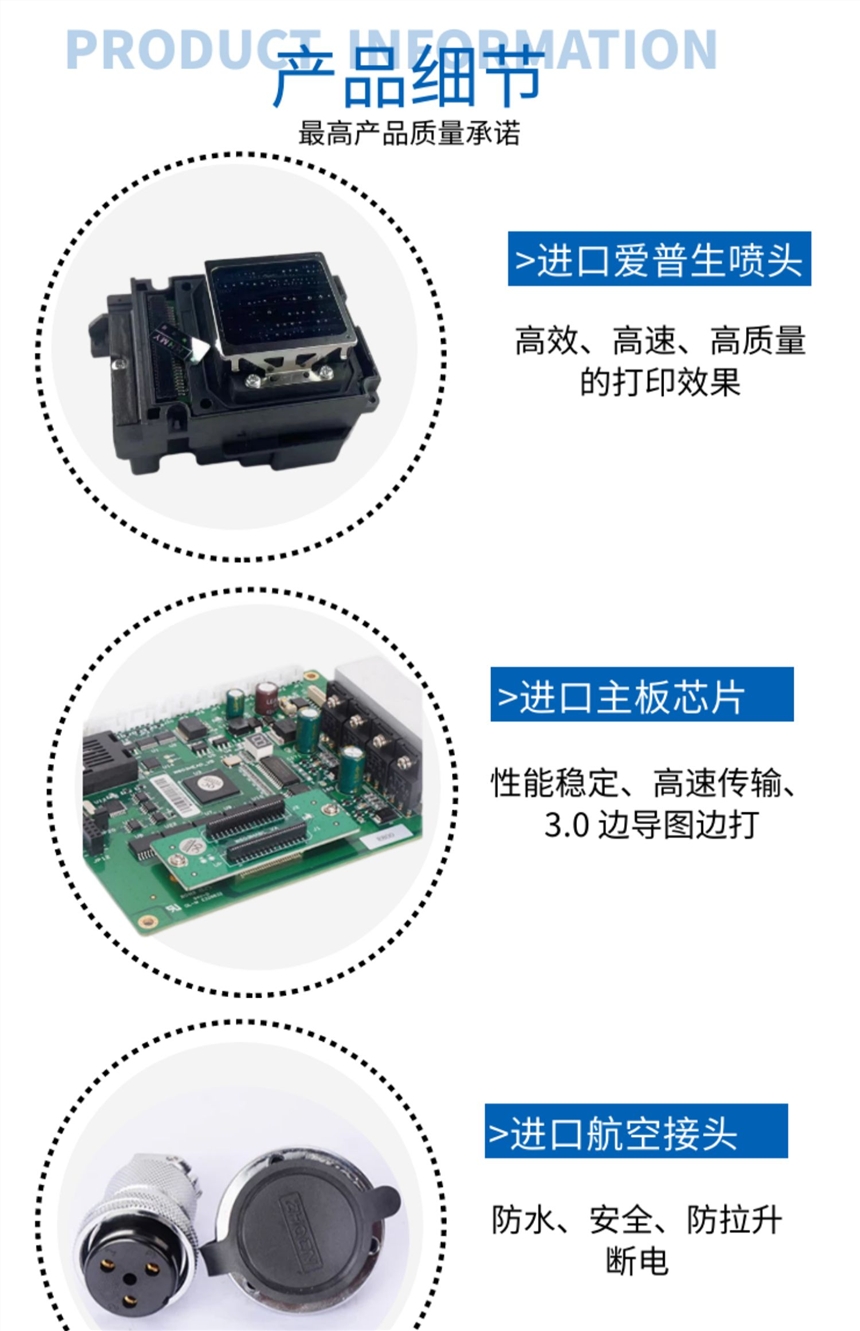 PRODUCT INFORMATION
产品细节
最高产品质量承诺

>进口爱普生喷头

高效、高速、高质量的打印效果

>进口主板芯片

性能稳定、高速传输、3.0 边导图边打

>进口航空接头

防水、安全、防拉升断电