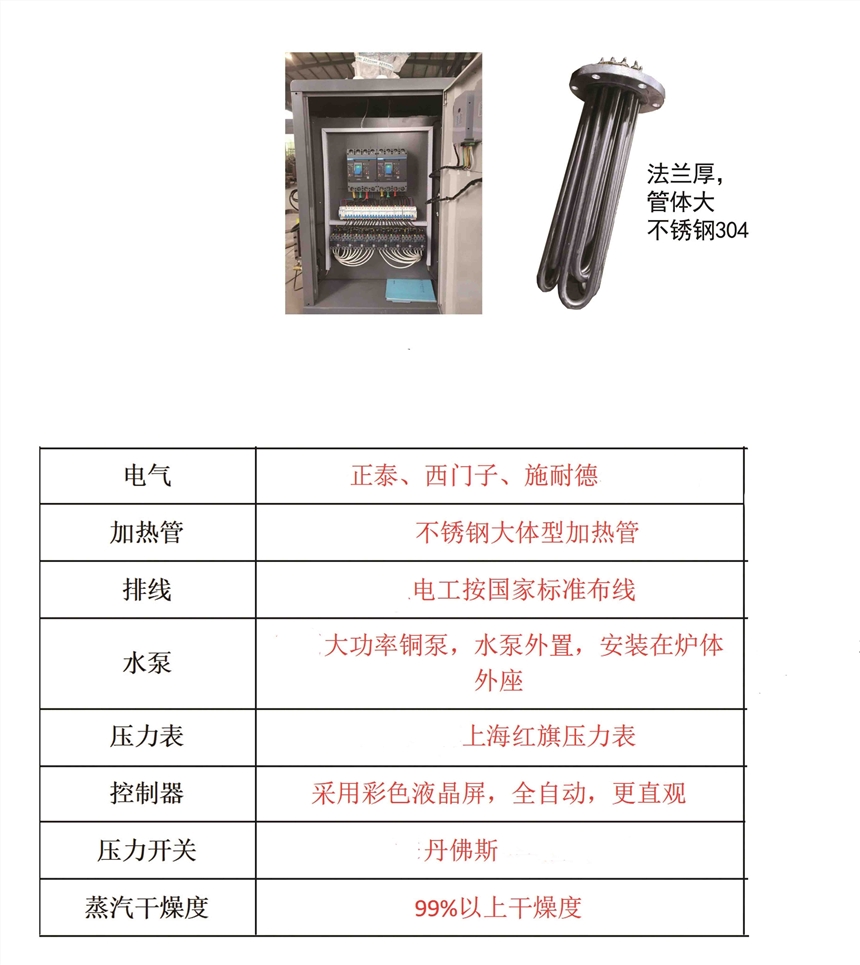 法兰厚，
管体大
不锈钢304

| 电气 | 正泰、西门子、施耐德 |
|---|---|
| 加热管 | 不锈钢大体型加热管 |
| 排线 | 电工按国家标准布线 |
| 水泵 | 大功率铜泵，水泵外置，安装在炉体外座 |
| 压力表 | 上海红旗压力表 |
| 控制器 | 采用彩色液晶屏，全自动，更直观 |
| 压力开关 | 丹佛斯 |
| 蒸汽干燥度 | 99%以上干燥度 |