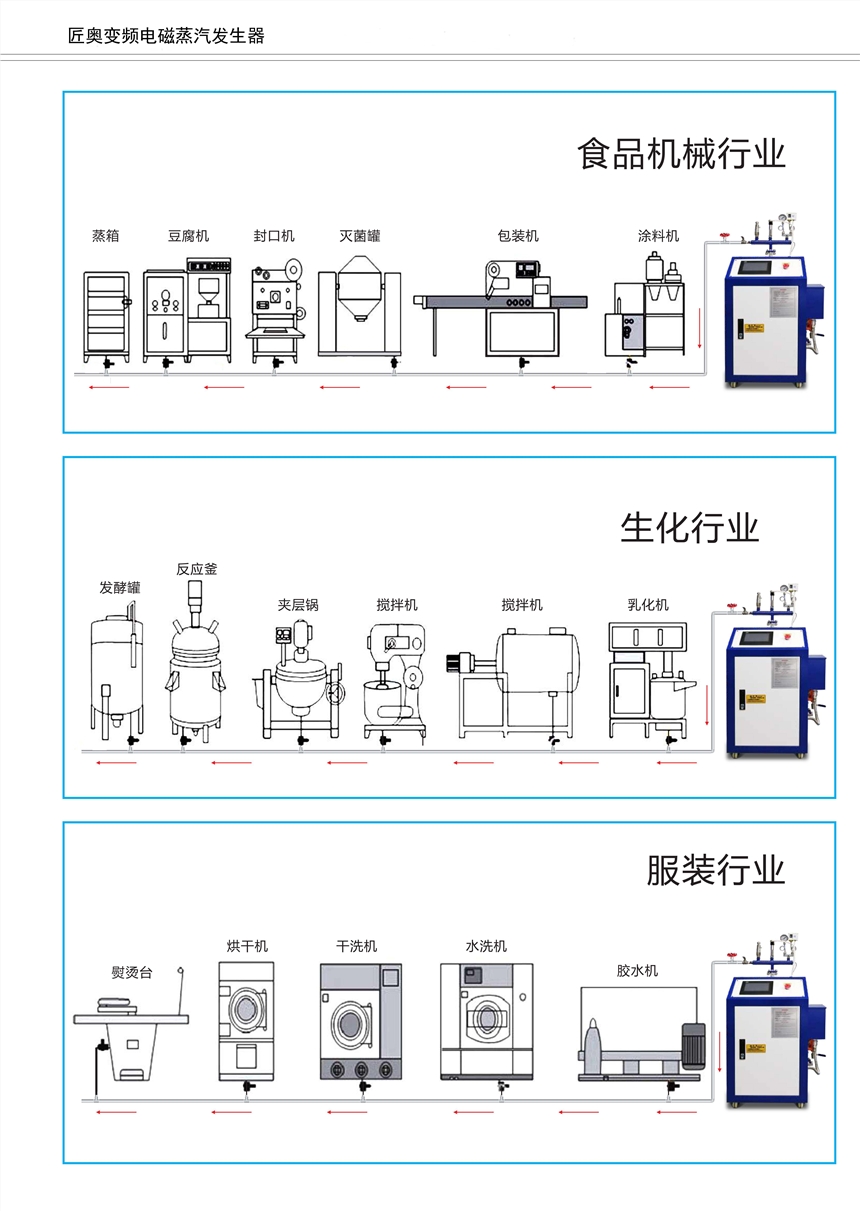 匠奥变频电磁蒸汽发生器

食品机械行业

蒸箱 豆腐机 封口机 灭菌罐 包装机 涂料机

生化行业

发酵罐 反应釜 夹层锅 搅拌机 搅拌机 乳化机

服装行业

熨烫台 烘干机 干洗机 水洗机 胶水机