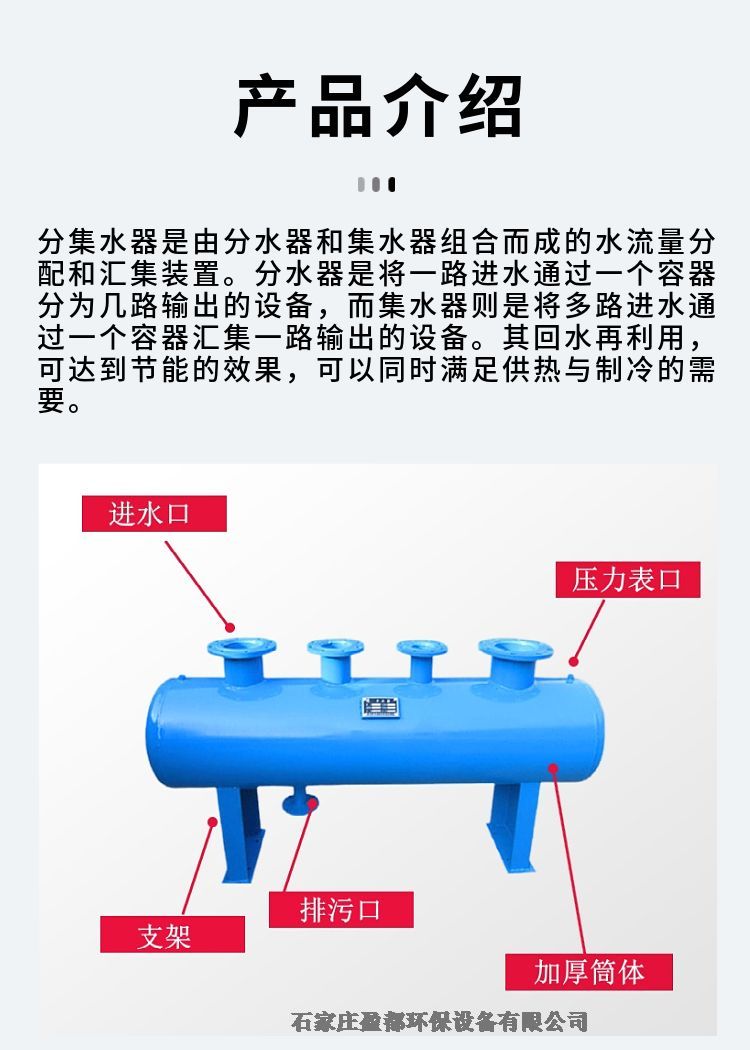 产品介绍

分集水器是由分水器和集水器组合而成的水流量分配和汇集装置。分水器是将一路进水通过一个容器分为几路输出的设备，而集水器则是将多路进水通过一个容器汇集一路输出的设备。其回水再利用，可达到节能的效果，可以同时满足供热与制冷的需要。

进水口

压力表口

支架

排污口

加厚筒体

石家庄盈都环保设备有限公司