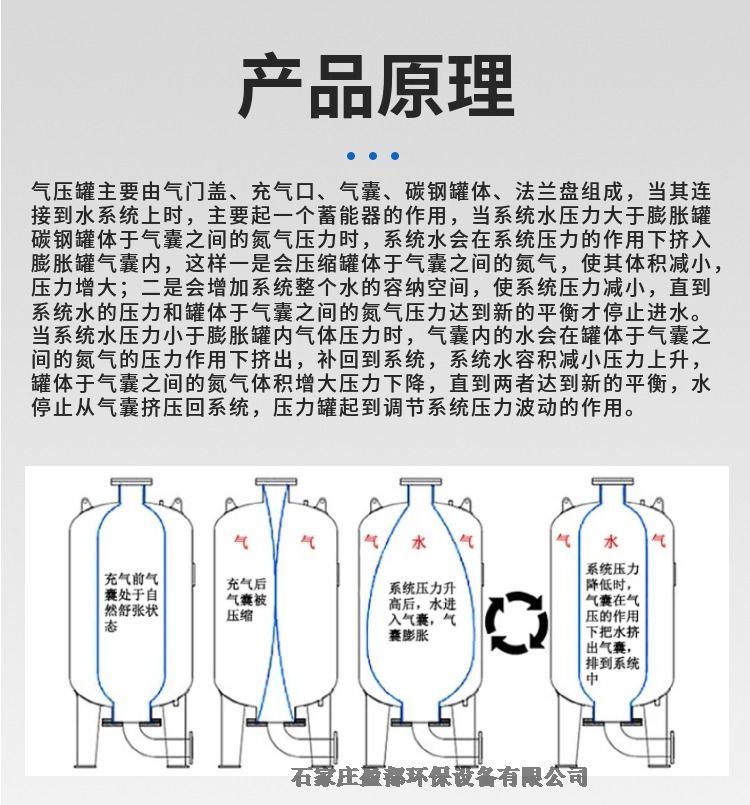 产品原理

气压罐主要由气门盖、充气口、气囊、碳钢罐体、法兰盘组成，当其连接到水系统上时，主要起一个蓄能器的作用，当系统水压力大于膨胀罐碳钢罐体于气囊之间的氮气压力时，系统水会在系统压力的作用下挤入膨胀罐气囊内，这样一是会压缩罐体于气囊之间的氮气，使其体积减小，压力增大；二是会增加系统整个水的容纳空间，使系统压力减小，直到系统水的压力和罐体于气囊之间的氮气压力达到新的平衡才停止进水。当系统水压力小于膨胀罐内气体压力时，气囊内的水会在罐体于气囊之间的氮气的压力作用下挤出，补回到系统，系统水容积减小压力上升，罐体于气囊之间的氮气体积增大压力下降，直到两者达到新的平衡，水停止从气囊挤压回系统，压力罐起到调节系统压力波动的作用。

充气前气囊处于自然舒张状态

气 气
充气后气囊被压缩

气 水 气
系统压力升高后，水进入气囊，气囊膨胀

气 水 气
系统压力降低时，气囊在气压的作用下把水挤出气囊，排到系统中

石家庄盈都环保设备有限公司