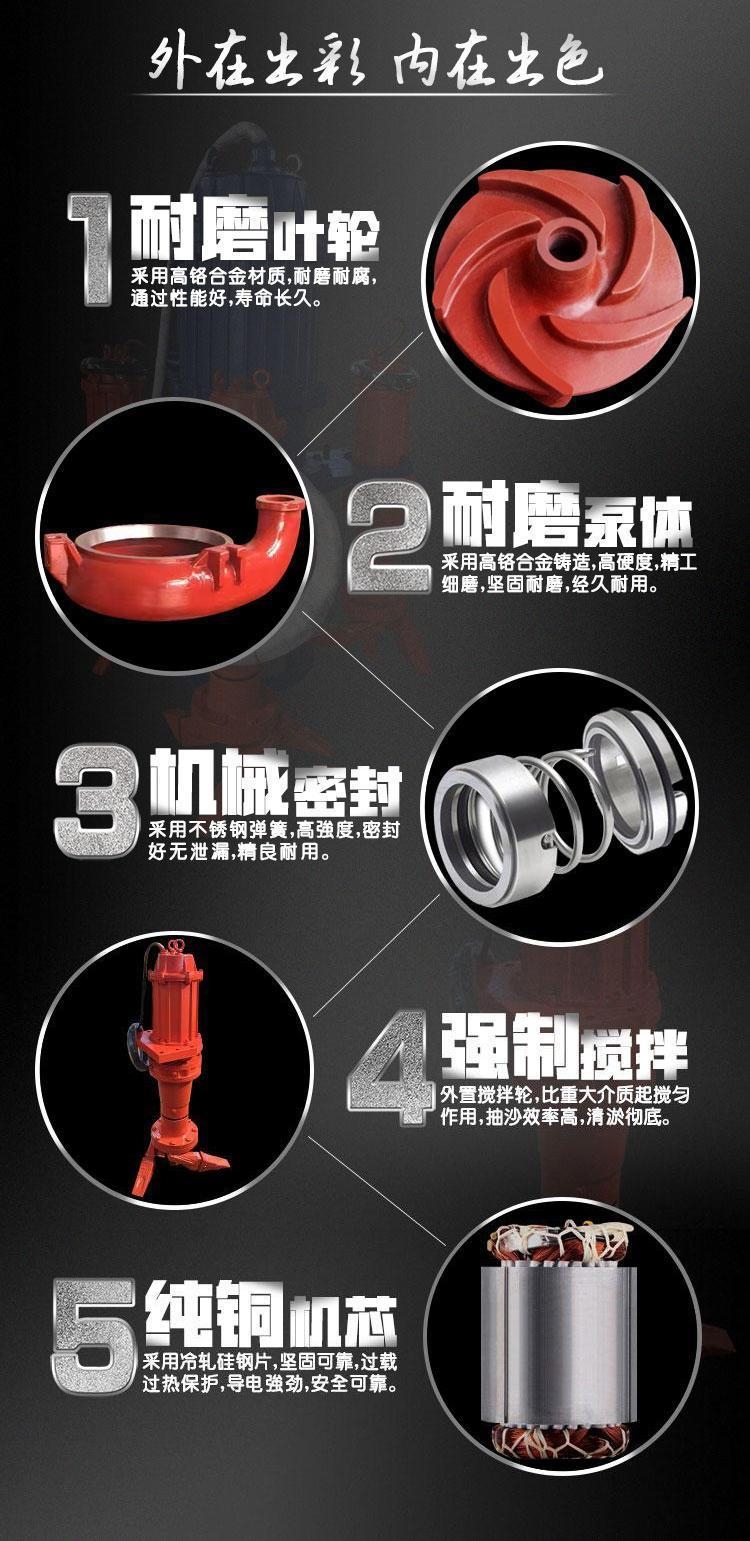 外在出彩 内在出色

1 耐磨叶轮
采用高铬合金材质,耐磨耐腐,通过性能好,寿命长久。

2 耐磨泵体
采用高铬合金铸造,高硬度,精工细磨,坚固耐磨,经久耐用。

3 机械密封
采用不锈钢弹簧,高强度,密封好无泄漏,精良耐用。

4 强制搅拌
外置搅拌轮,比重大介质起搅匀作用,抽沙效率高,清淤彻底。

5 纯铜机芯
采用冷轧硅钢片,坚固可靠,过载过热保护,导电强劲,安全可靠。