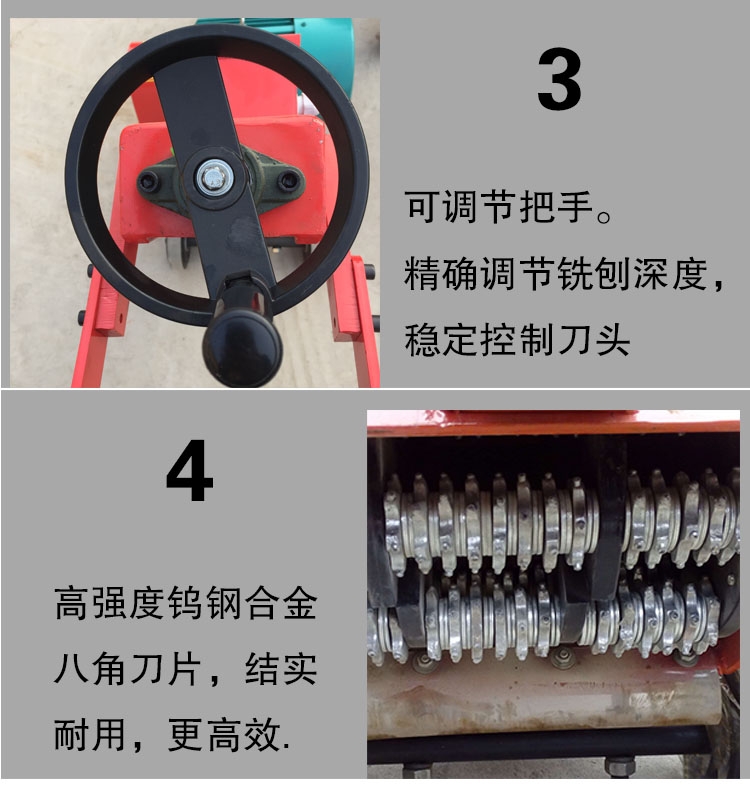 3

可调节把手。
精确调节铣刨深度，
稳定控制刀头

4

高强度钨钢合金
八角刀片，结实
耐用，更高效.