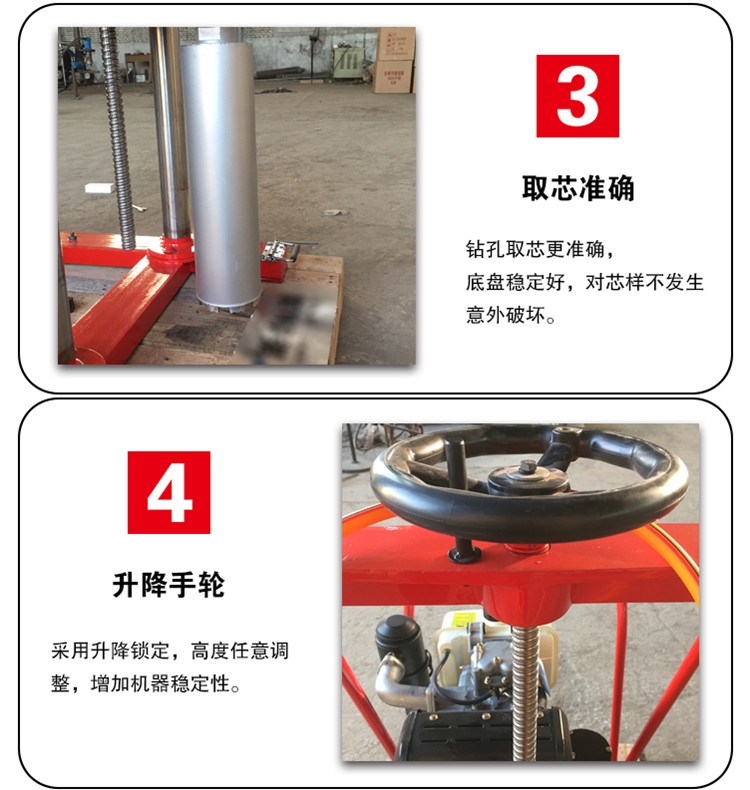 3

取芯准确

钻孔取芯更准确，底盘稳定好，对芯样不发生意外破坏。

4

升降手轮

采用升降锁定，高度任意调整，增加机器稳定性。