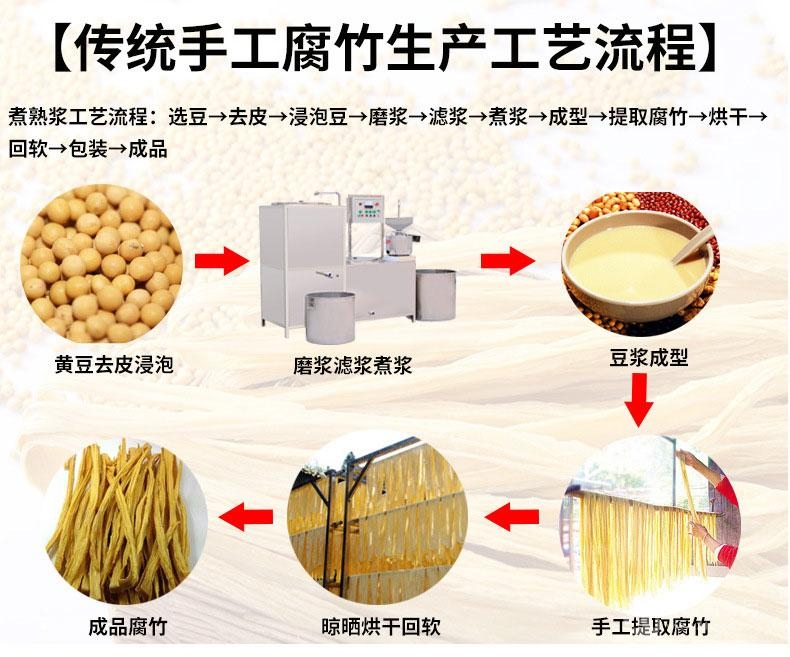 【传统手工腐竹生产工艺流程】

煮熟浆工艺流程：选豆→去皮→浸泡豆→磨浆→滤浆→煮浆→成型→提取腐竹→烘干→回软→包装→成品

黄豆去皮浸泡

磨浆滤浆煮浆

豆浆成型

手工提取腐竹

晾晒烘干回软

成品腐竹