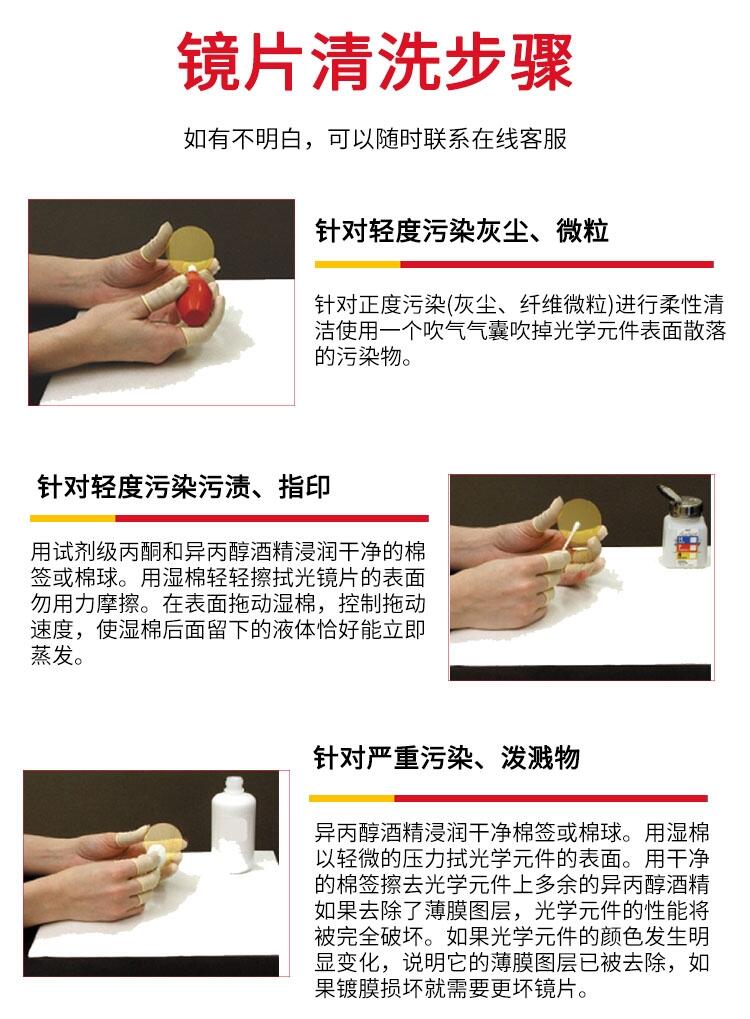 镜片清洗步骤

如有不明白，可以随时联系在线客服

针对轻度污染灰尘、微粒

针对正度污染(灰尘、纤维微粒)进行柔性清洁使用一个吹气气囊吹掉光学元件表面散落的污染物。

针对轻度污染污渍、指印

用试剂级丙酮和异丙醇酒精浸润干净的棉签或棉球。用湿棉轻轻擦拭光镜片的表面勿用力摩擦。在表面拖动湿棉，控制拖动速度，使湿棉后面留下的液体恰好能立即蒸发。

针对严重污染、泼溅物

异丙醇酒精浸润干净棉签或棉球。用湿棉以轻微的压力拭光学元件的表面。用干净的棉签擦去光学元件上多余的异丙醇酒精如果去除了薄膜图层，光学元件的性能将被完全破坏。如果光学元件的颜色发生明显变化，说明它的薄膜图层已被去除，如果镀膜损坏就需要更坏镜片。