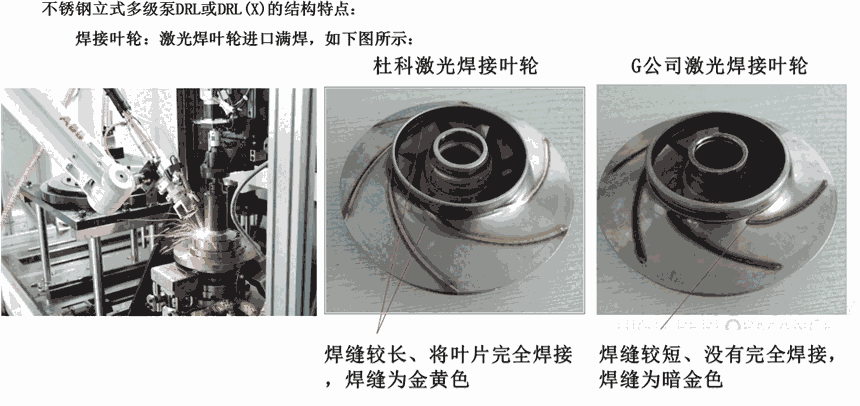 不锈钢立式多级泵DRL或DRL(X)的结构特点：

焊接叶轮：激光焊叶轮进口满焊，如下图所示：

杜科激光焊接叶轮

G公司激光焊接叶轮

焊缝较长、将叶片完全焊接，焊缝为金黄色

焊缝较短、没有完全焊接，焊缝为暗金色