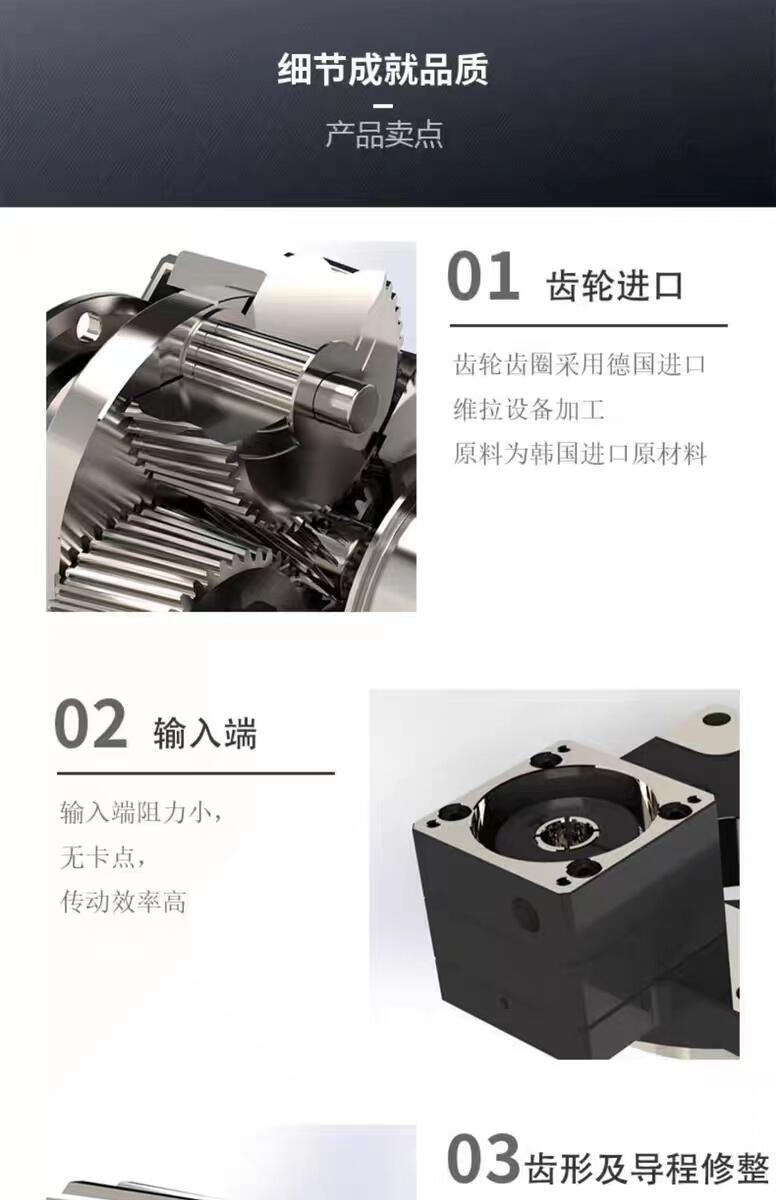 细节成就品质

产品卖点

01 齿轮进口

齿轮齿圈采用德国进口
维拉设备加工
原料为韩国进口原材料

02 输入端

输入端阻力小，
无卡点，
传动效率高

03 齿形及导程修整