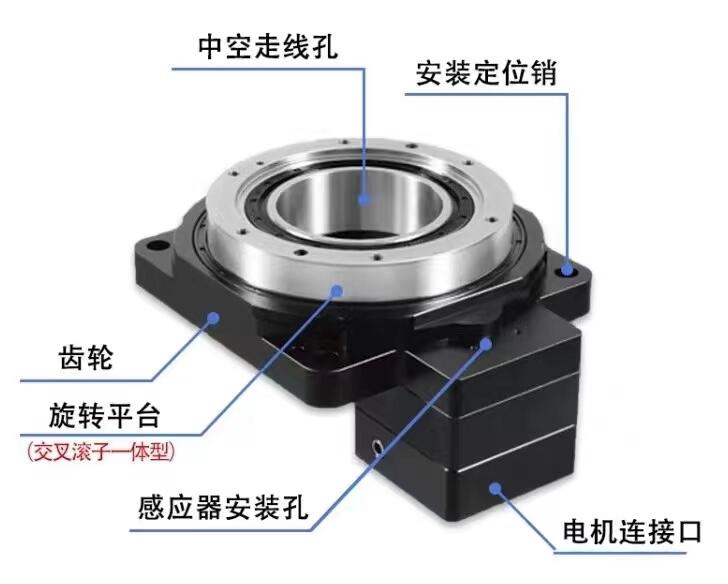 中空走线孔

安装定位销

齿轮

旋转平台
(交叉滚子一体型)

感应器安装孔

电机连接口