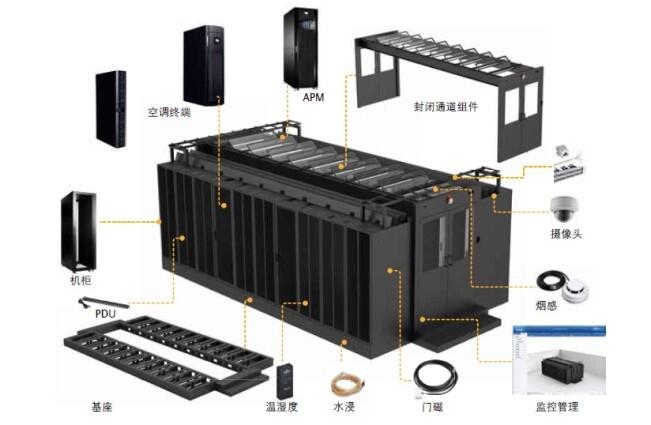 空调终端

APM

封闭通道组件

摄像头

机柜

PDU

烟感

基座

温湿度

水浸

门磁

监控管理