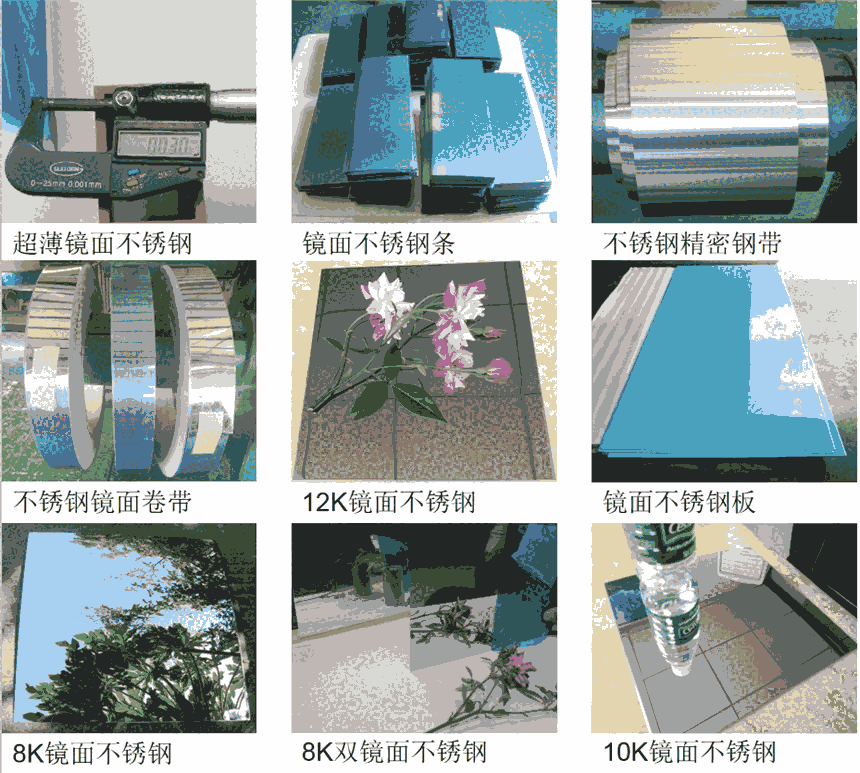 0.030
0~25mm 0.001mm

超薄镜面不锈钢

镜面不锈钢条

不锈钢精密钢带

不锈钢镜面卷带

12K镜面不锈钢

镜面不锈钢板

8K镜面不锈钢

8K双镜面不锈钢

10K镜面不锈钢