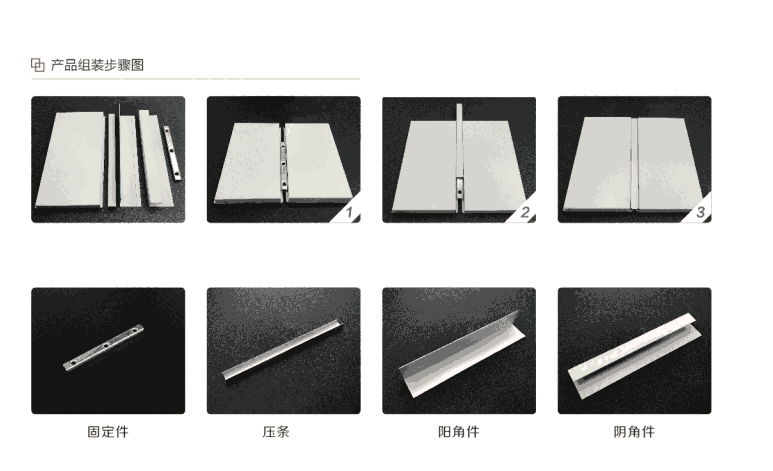 产品组装步骤图

1

2

3

固定件

压条

阳角件

阴角件