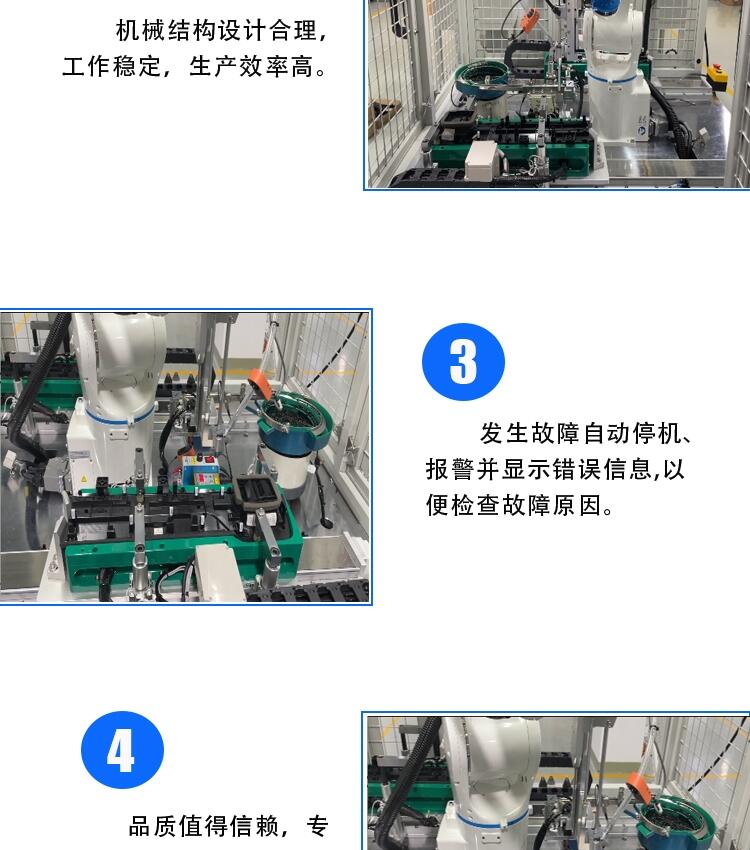 机械结构设计合理，工作稳定，生产效率高。

3

发生故障自动停机、报警并显示错误信息,以便检查故障原因。

4

品质值得信赖，专