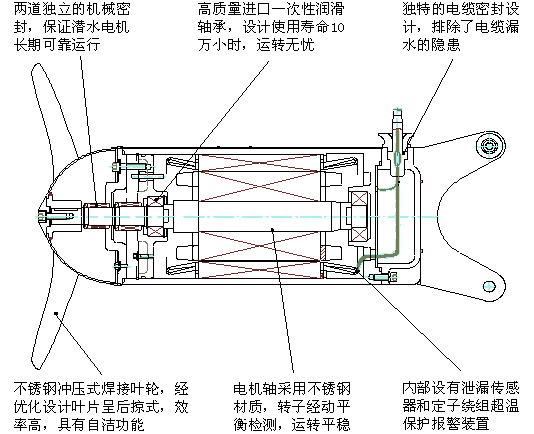 两道独立的机械密封，保证潜水电机长期可靠运行

高质量进口一次性润滑轴承，设计使用寿命10万小时，运转无忧

独特的电缆密封设计，排除了电缆漏水的隐患

不锈钢冲压式焊接叶轮，经优化设计叶片呈后掠式，效率高，具有自洁功能

电机轴采用不锈钢材质，转子经动平衡检测，运转平稳

内部设有泄漏传感器和定子绕组超温保护报警装置