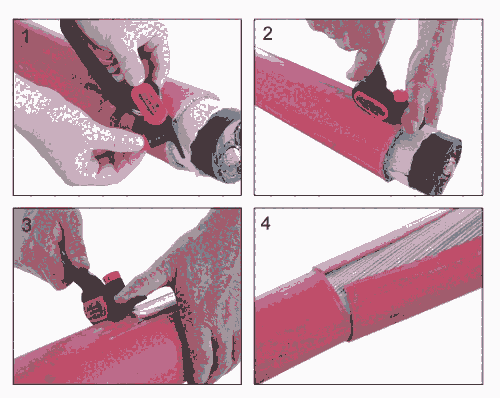 1

2

3

4