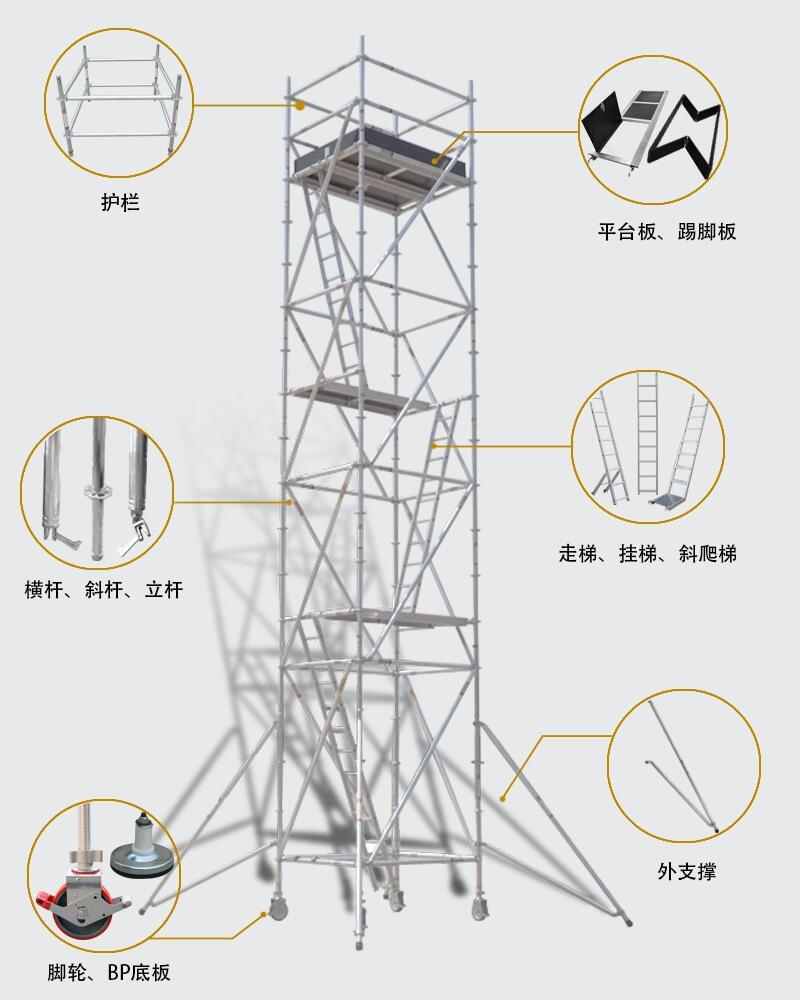 护栏

平台板、踢脚板

横杆、斜杆、立杆

走梯、挂梯、斜爬梯

外支撑

脚轮、BP底板